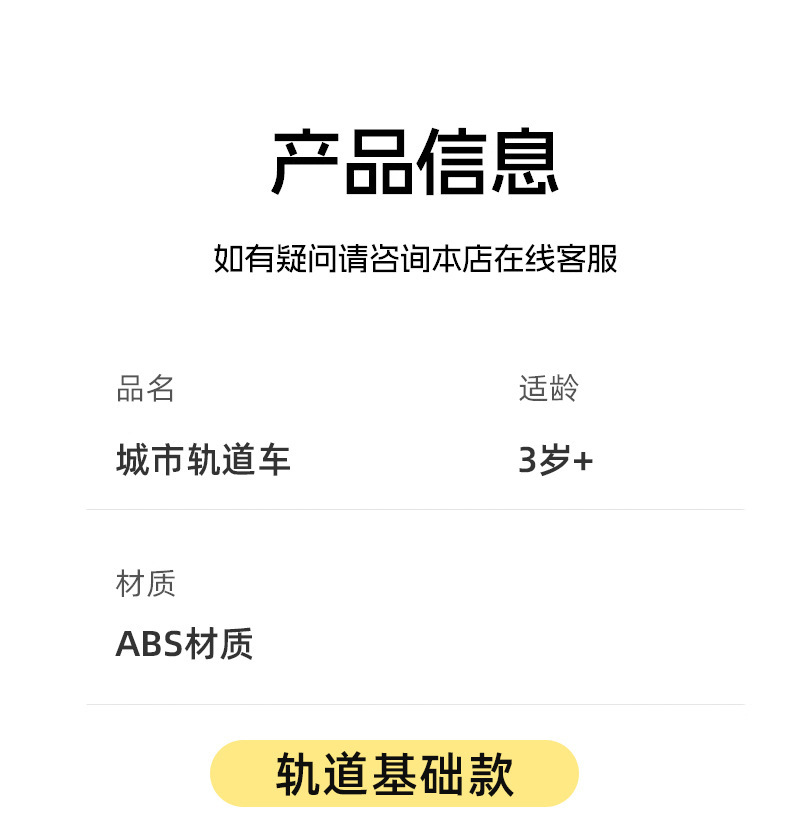 产品信息

如有疑问请咨询本店在线客服

品名

城市轨道车

适龄

3岁+

材质

ABS材质

轨道基础款