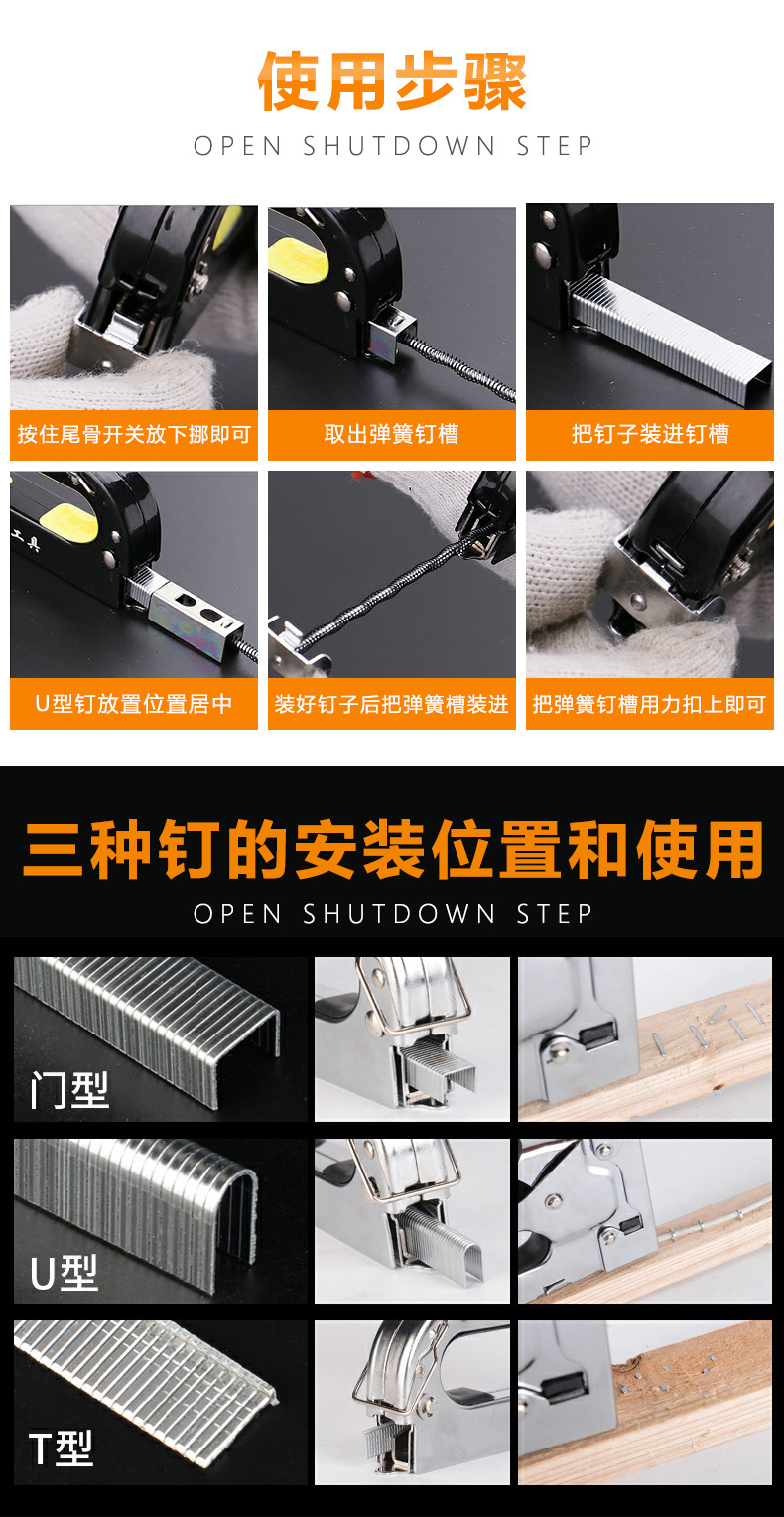 使用步骤

OPEN SHUTDOWN STEP

按住尾骨开关放下挪即可

取出弹簧钉槽

把钉子装进钉槽

U型钉放置位置居中

装好钉子后把弹簧槽装进

把弹簧钉槽用力扣上即可

三种钉的安装位置和使用

OPEN SHUTDOWN STEP

门型

U型

T型