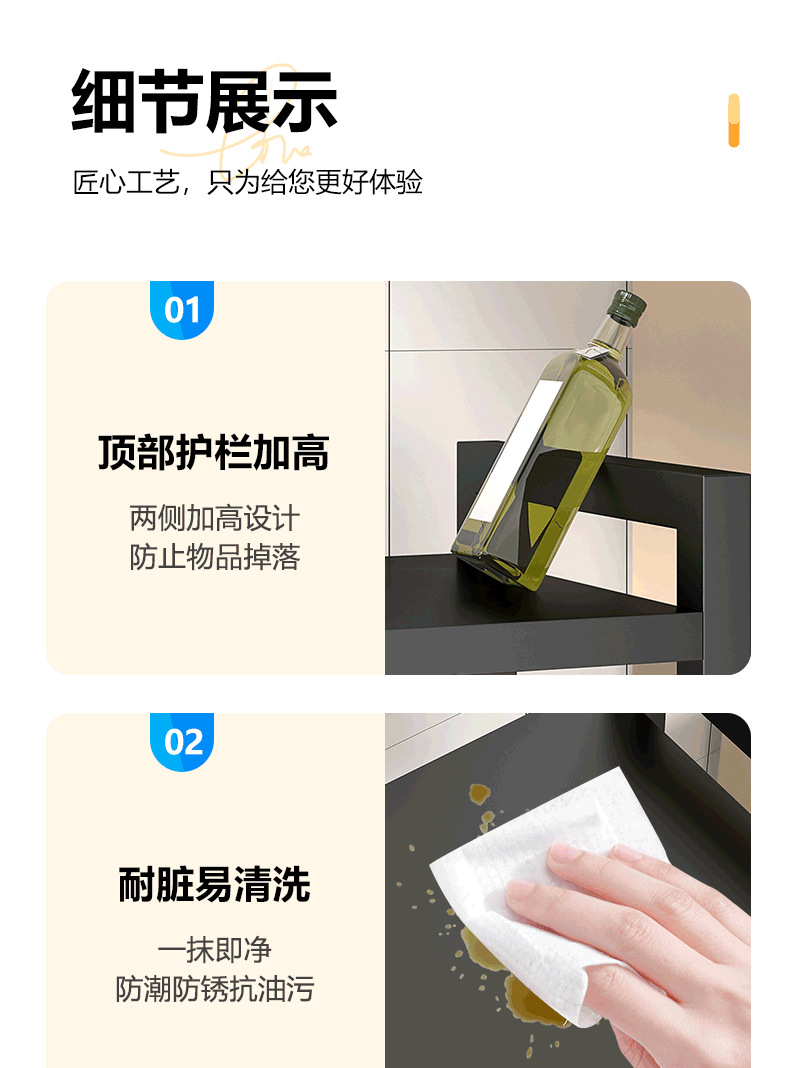 细节展示

匠心工艺，只为给您更好体验

01

顶部护栏加高

两侧加高设计
防止物品掉落

02

耐脏易清洗

一抹即净
防潮防锈抗油污