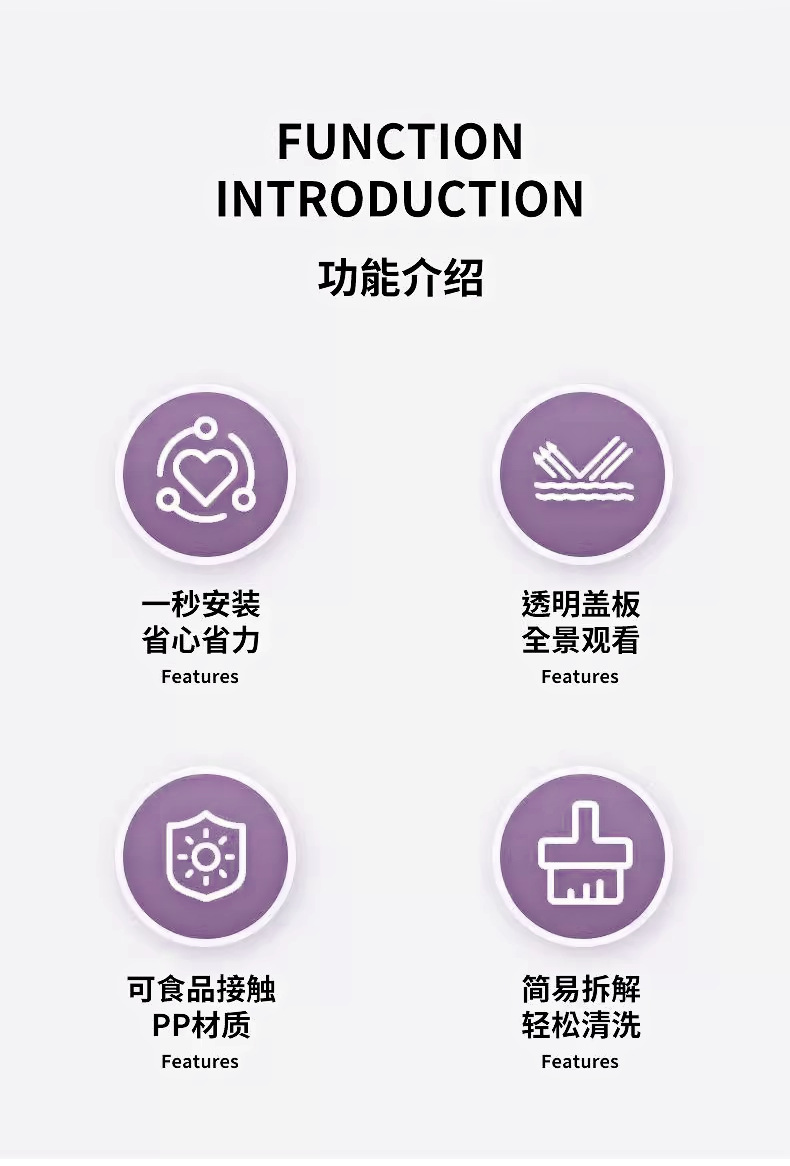 FUNCTION
INTRODUCTION

功能介绍

一秒安装
省心省力
Features

透明盖板
全景观看
Features

可食品接触
PP材质
Features

简易拆解
轻松清洗
Features