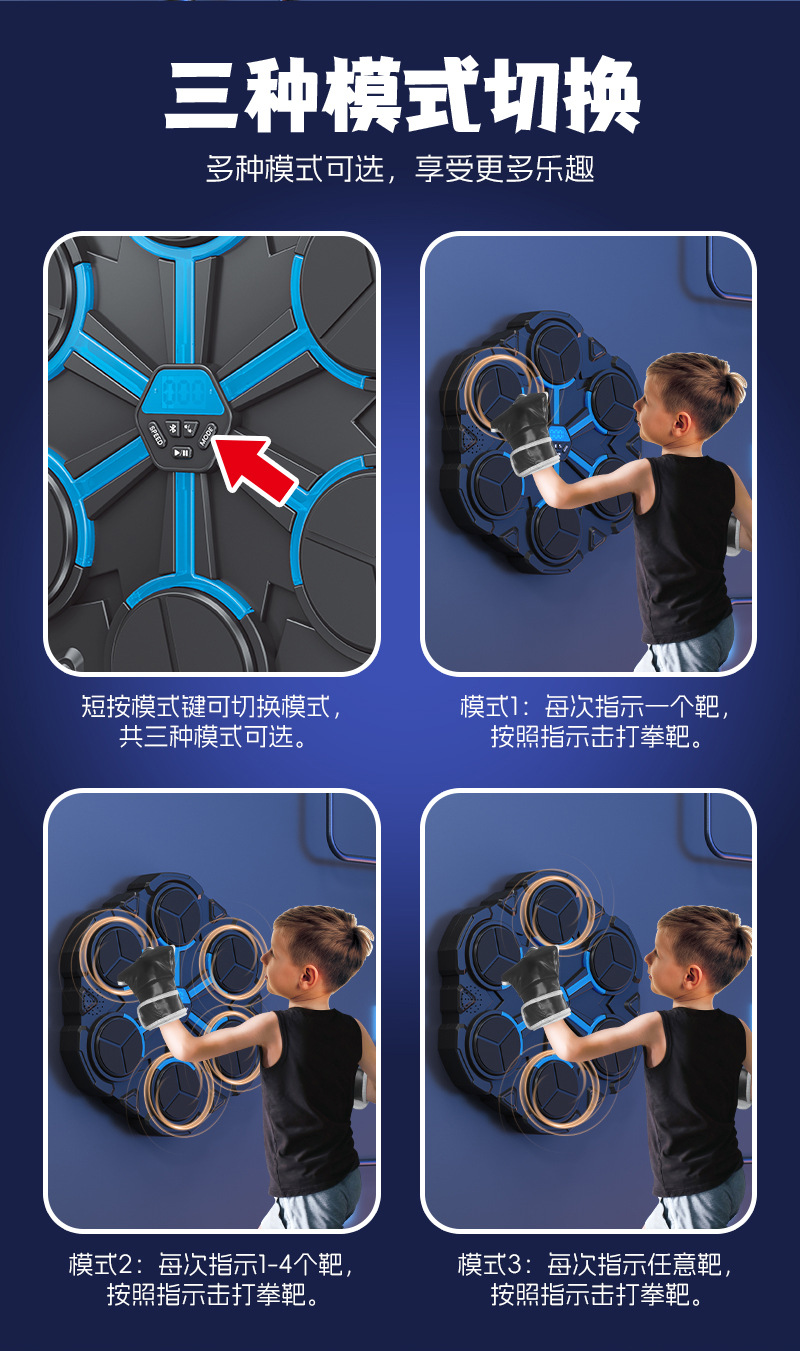 三种模式切换

多种模式可选，享受更多乐趣

SPEED MODE

短按模式键可切换模式，共三种模式可选。

模式1：每次指示一个靶，按照指示击打拳靶。

模式2：每次指示1-4个靶，按照指示击打拳靶。

模式3：每次指示任意靶，按照指示击打拳靶。