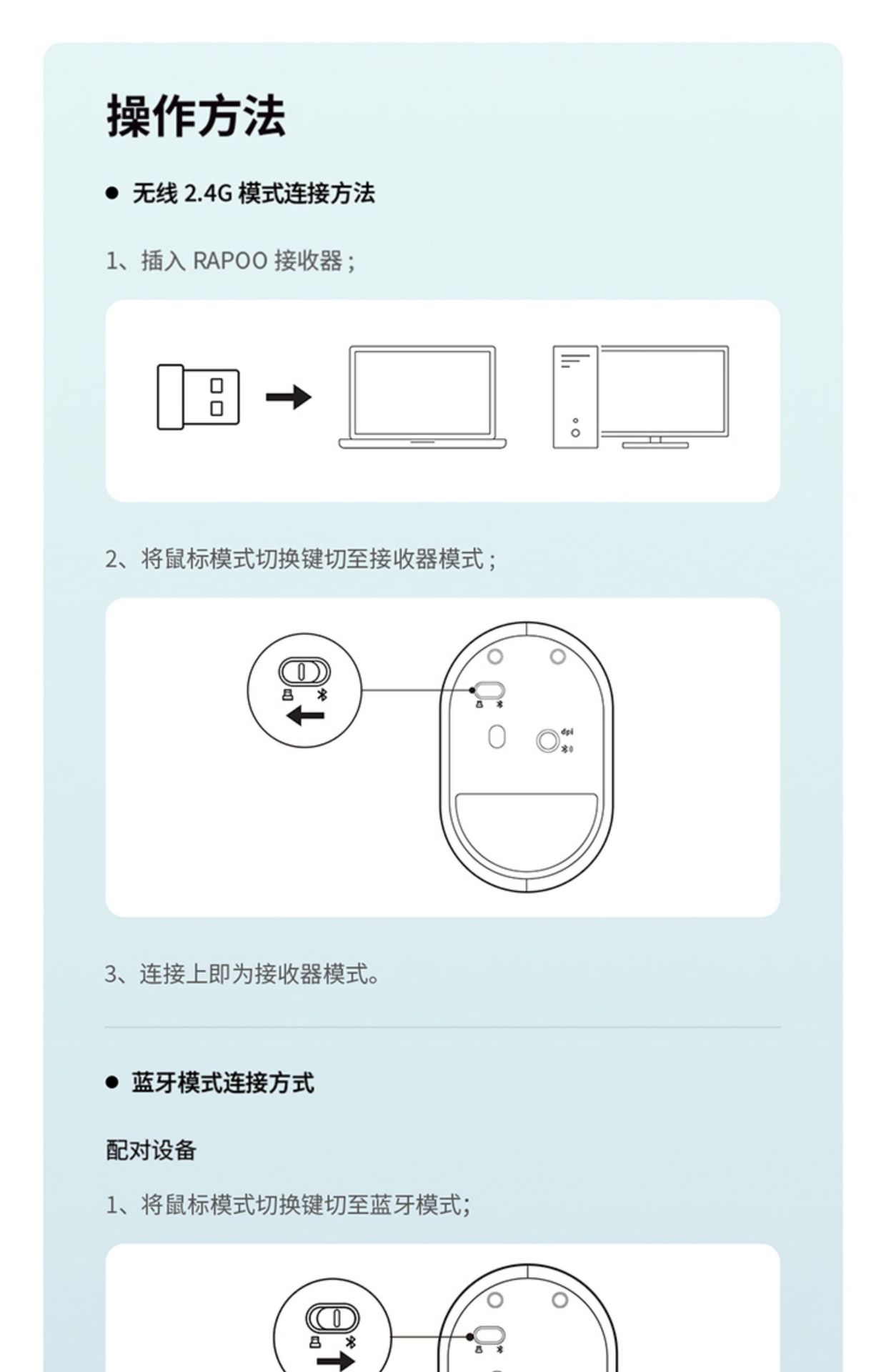 操作方法

● 无线 2.4G 模式连接方法

1、插入 RAPOO 接收器；

2、将鼠标模式切换键切至接收器模式；

dpi

3、连接上即为接收器模式。

● 蓝牙模式连接方式

配对设备

1、将鼠标模式切换键切至蓝牙模式;