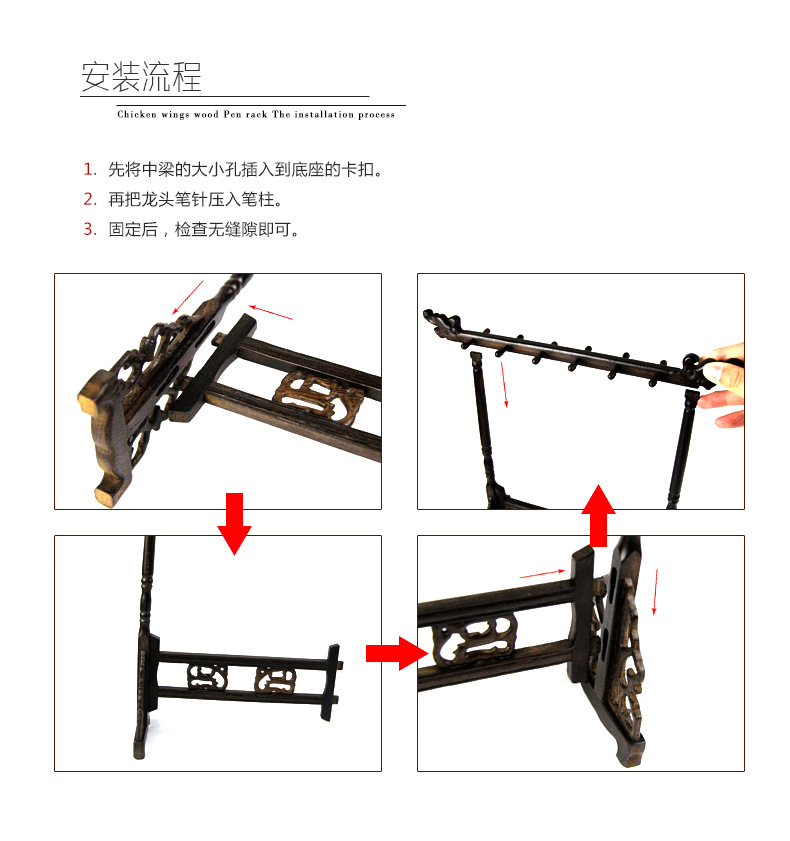 安装流程

Chicken wings wood Pen rack The installation process

1. 先将中梁的大小孔插入到底座的卡扣。
2. 再把龙头笔针压入笔柱。
3. 固定后，检查无缝隙即可。