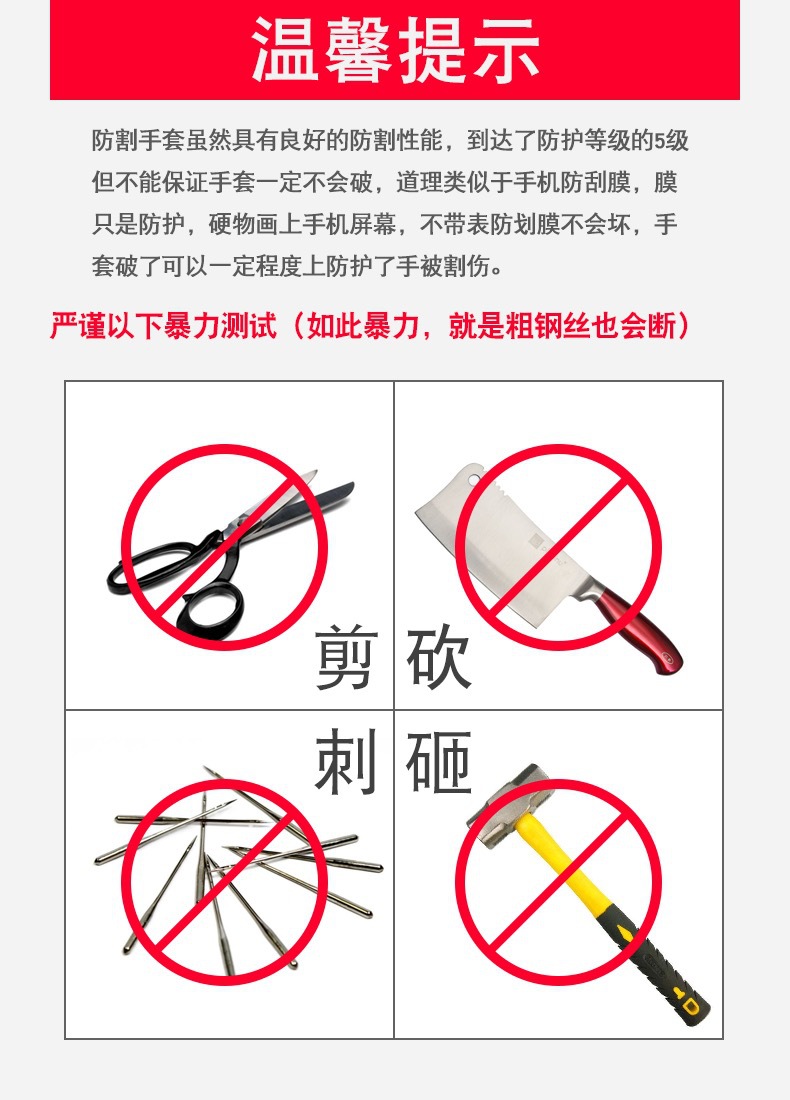 温馨提示

防割手套虽然具有良好的防割性能，到达了防护等级的5级但不能保证手套一定不会破，道理类似于手机防刮膜，膜只是防护，硬物画上手机屏幕，不带表防划膜不会坏，手套破了可以一定程度上防护了手被割伤。

严谨以下暴力测试（如此暴力，就是粗钢丝也会断）

剪

砍

刺

砸