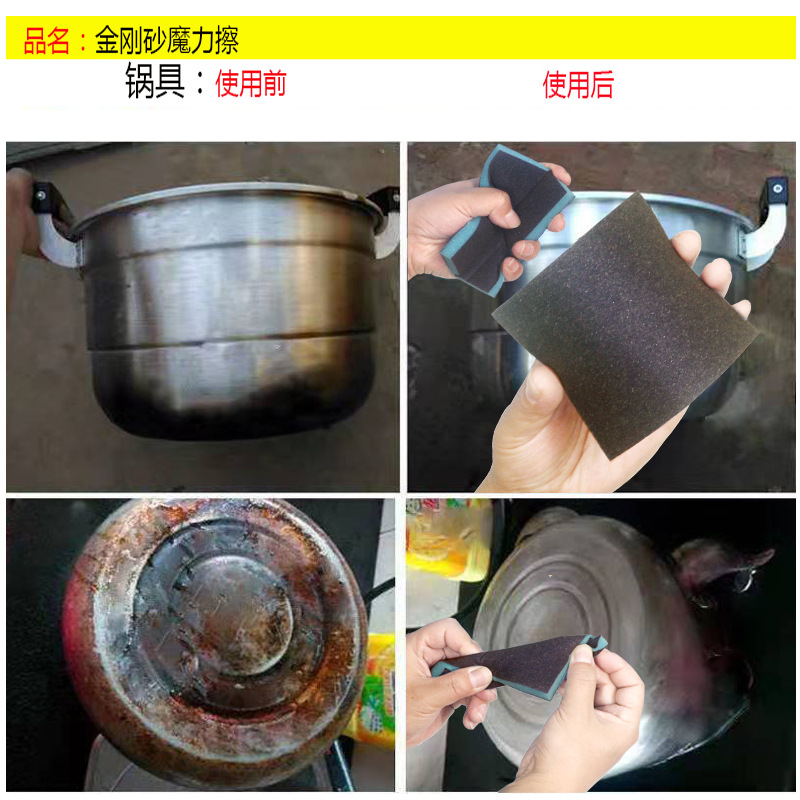 品名：金刚砂魔力擦

锅具：使用前

使用后