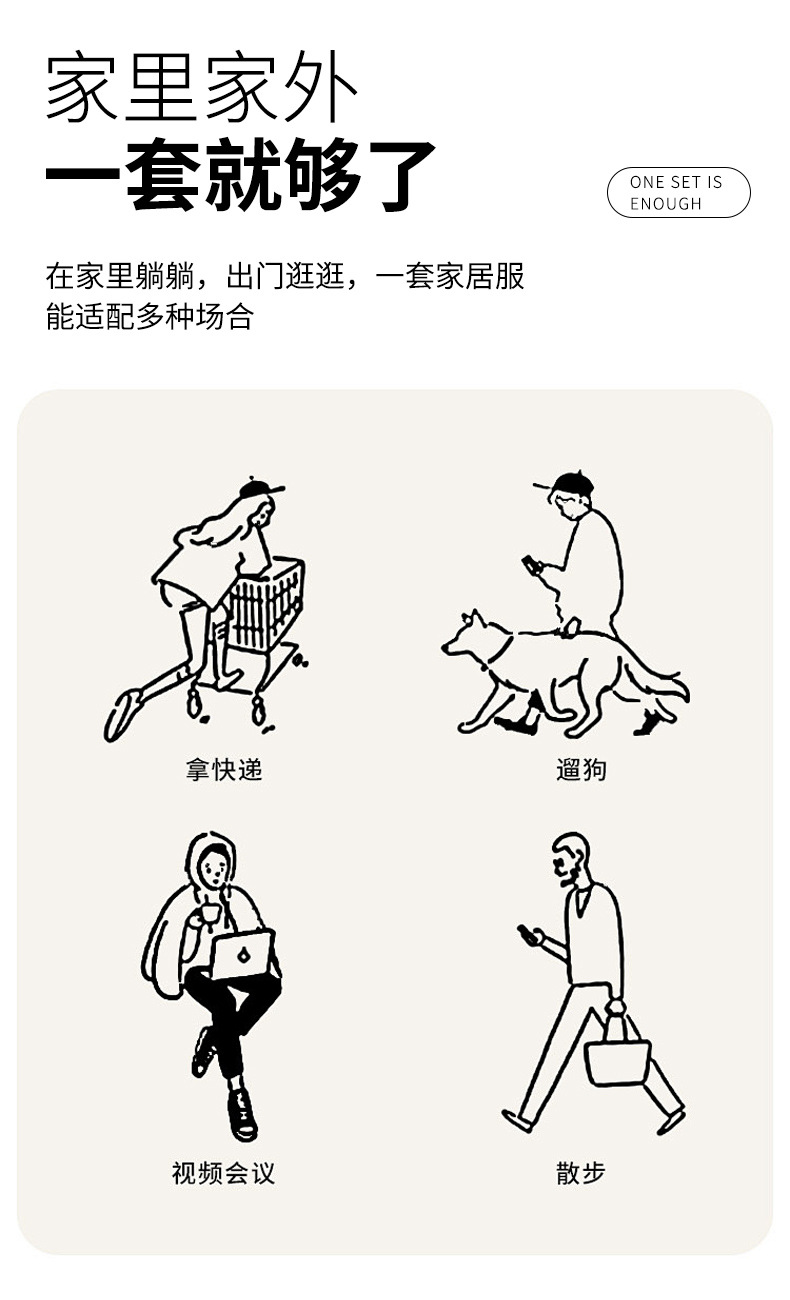 家里家外
一套就够了

ONE SET IS ENOUGH

在家里躺躺，出门逛逛，一套家居服能适配多种场合

拿快递

遛狗

视频会议

散步