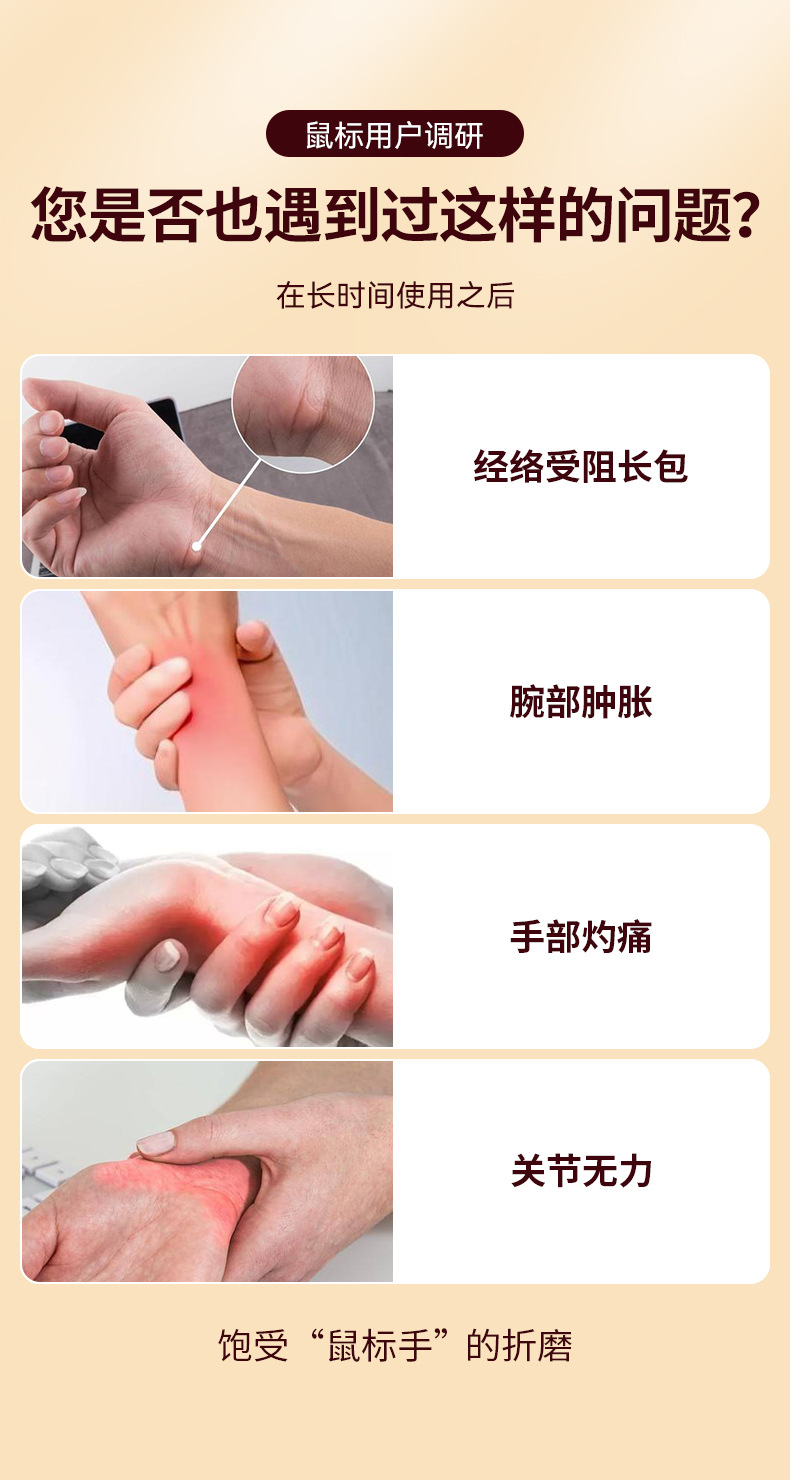 鼠标用户调研

您是否也遇到过这样的问题？

在长时间使用之后

经络受阻长包

腕部肿胀

手部灼痛

关节无力

饱受“鼠标手”的折磨