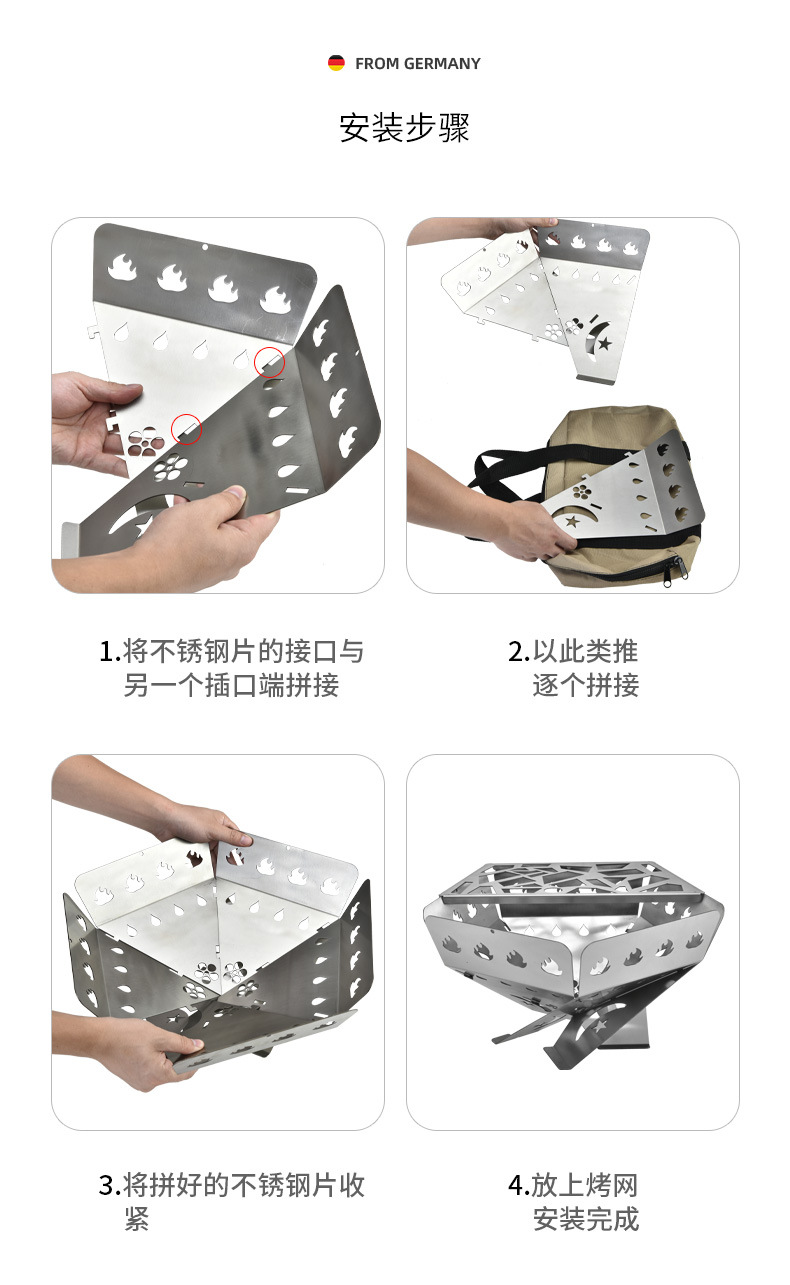 FROM GERMANY

安装步骤

1.将不锈钢片的接口与另一个插口端拼接

2.以此类推逐个拼接

3.将拼好的不锈钢片收紧

4.放上烤网安装完成