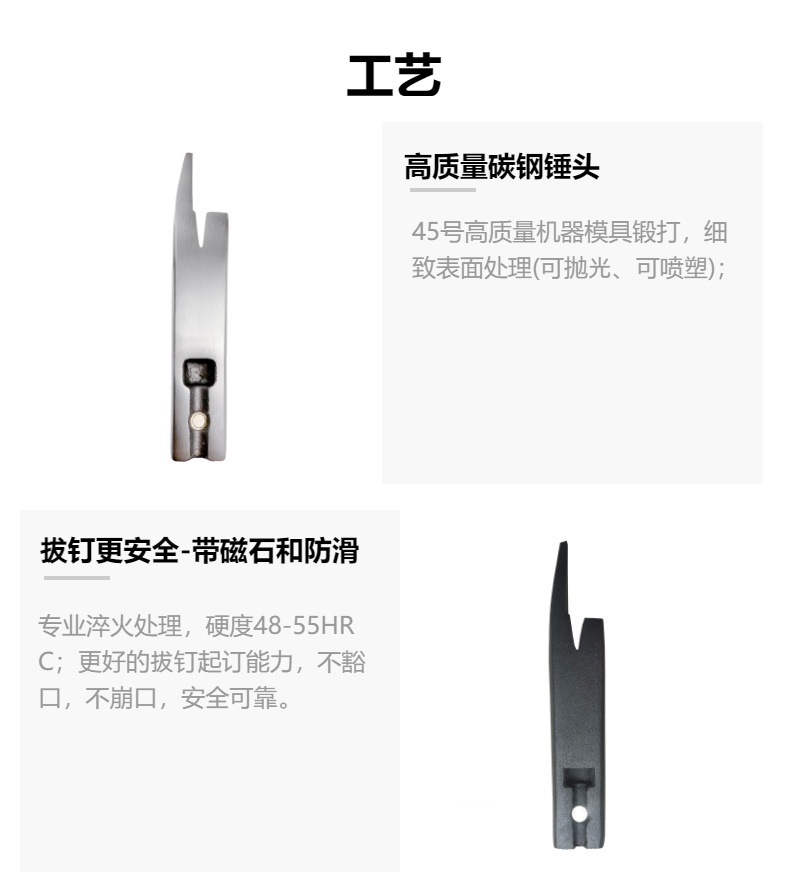 工艺

高质量碳钢锤头

45号高质量机器模具锻打，细致表面处理(可抛光、可喷塑)；

拔钉更安全-带磁石和防滑

专业淬火处理，硬度48-55HRC；更好的拔钉起订能力，不豁口，不崩口，安全可靠。