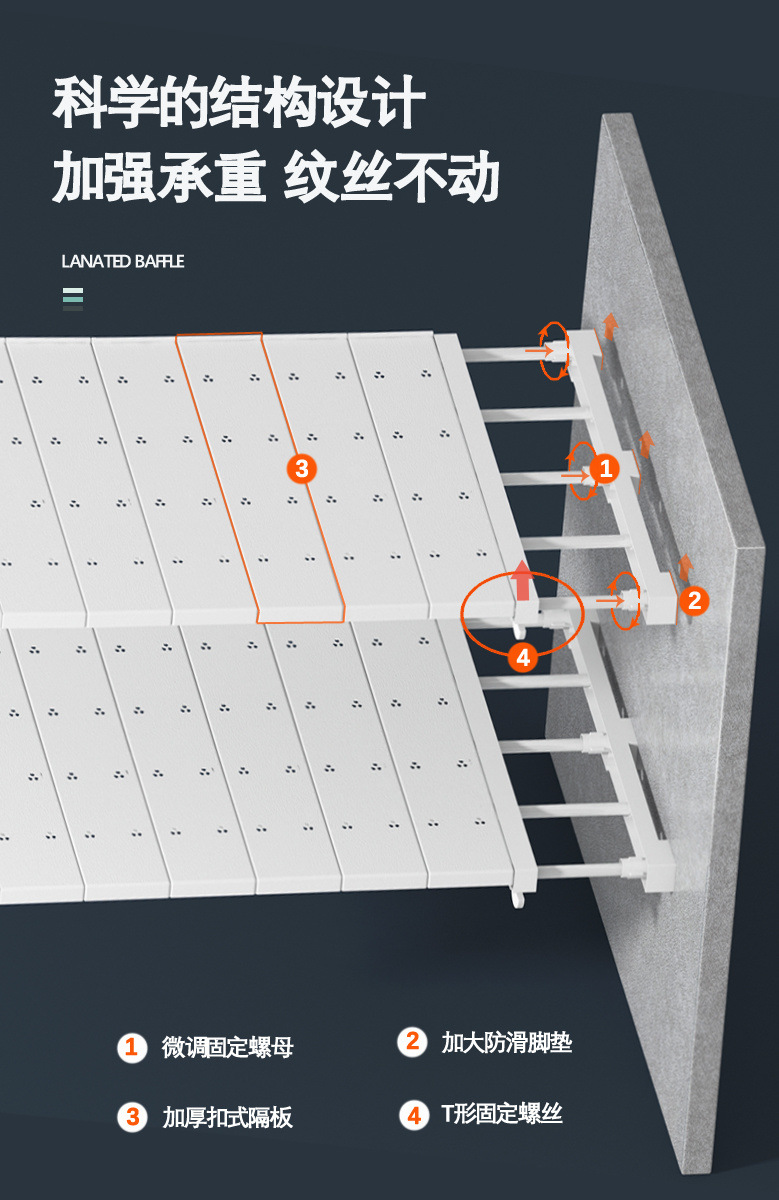 科学的结构设计
加强承重 纹丝不动

LANATED BAFFLE

3
1
2
4

1 微调固定螺母
2 加大防滑脚垫
3 加厚扣式隔板
4 T形固定螺丝