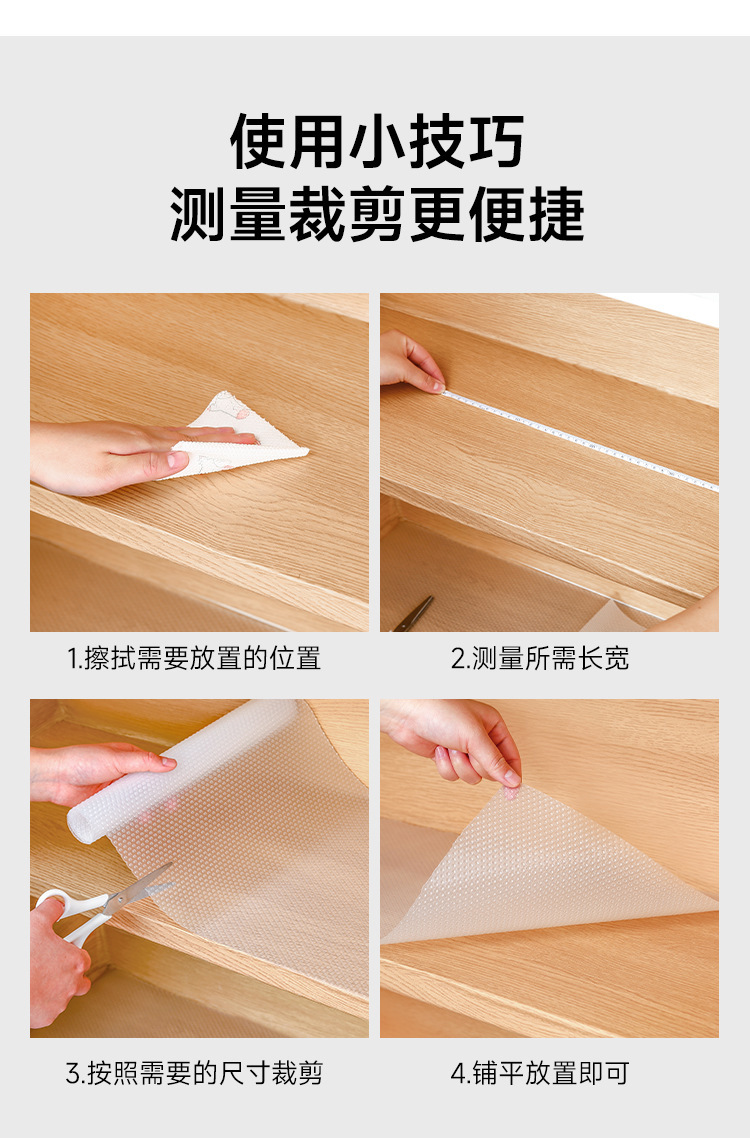 使用小技巧
测量裁剪更便捷

1.擦拭需要放置的位置

2.测量所需长宽

3.按照需要的尺寸裁剪

4.铺平放置即可