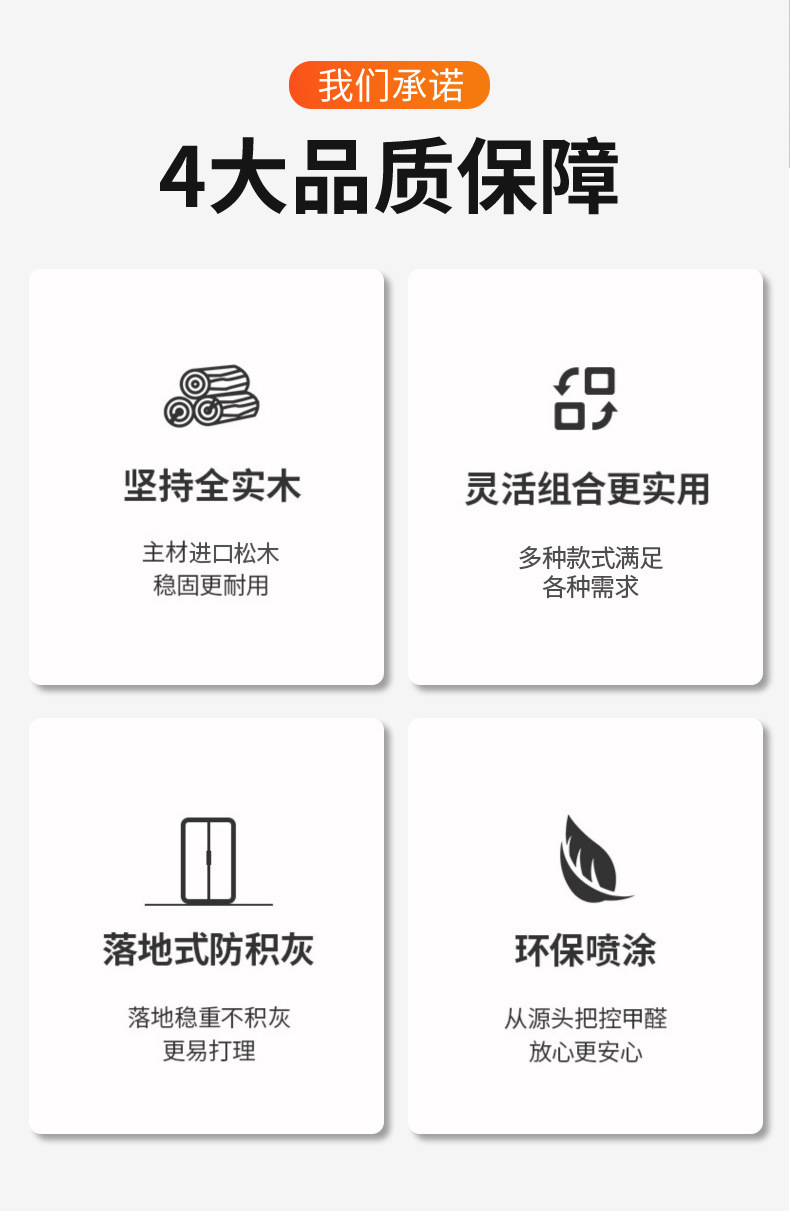 我们承诺

4大品质保障

坚持全实木

主材进口松木
稳固更耐用

灵活组合更实用

多种款式满足
各种需求

落地式防积灰

落地稳重不积灰
更易打理

环保喷涂

从源头把控甲醛
放心更安心