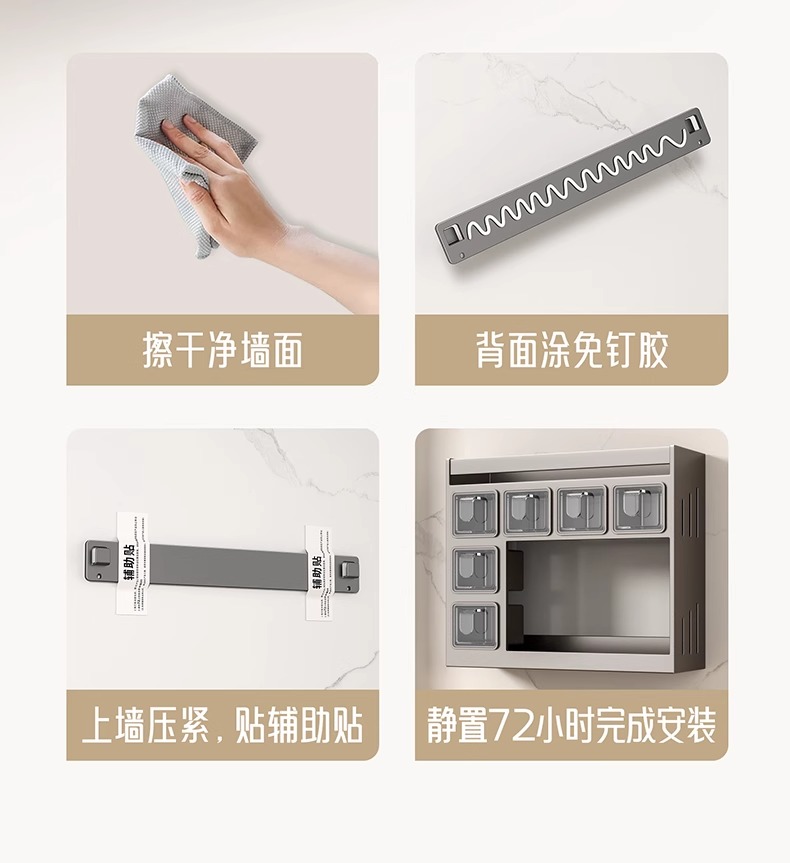 擦干净墙面

背面涂免钉胶

辅助贴

辅助贴

上墙压紧，贴辅助贴

静置72小时完成安装