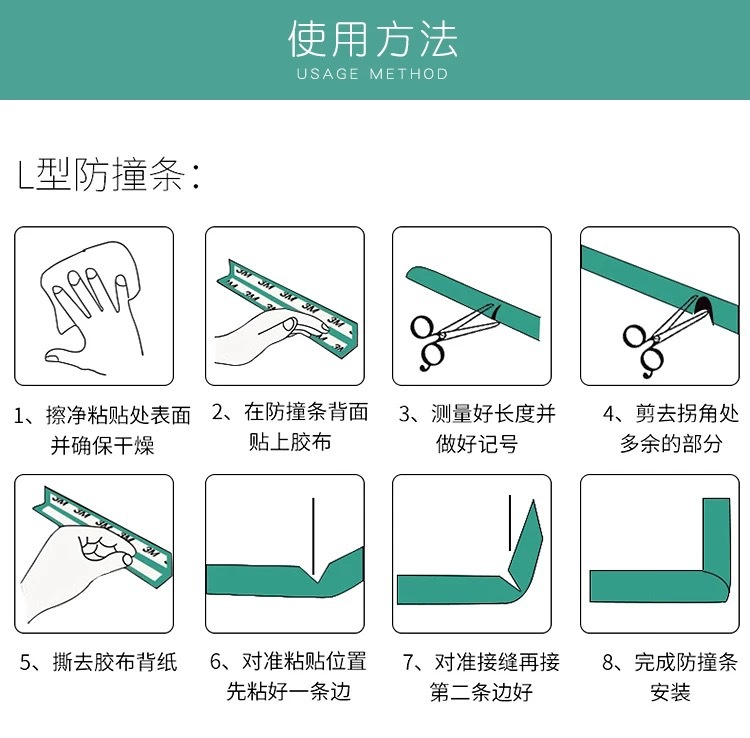 使用方法
USAGE METHOD

L型防撞条：

3M 3M 3M 3M

1、擦净粘贴处表面并确保干燥

2、在防撞条背面贴上胶布

3、测量好长度并做好记号

4、剪去拐角处多余的部分

3M 3M 3M 3M

5、撕去胶布背纸

6、对准粘贴位置先粘好一条边

7、对准接缝再接第二条边好

8、完成防撞条安装