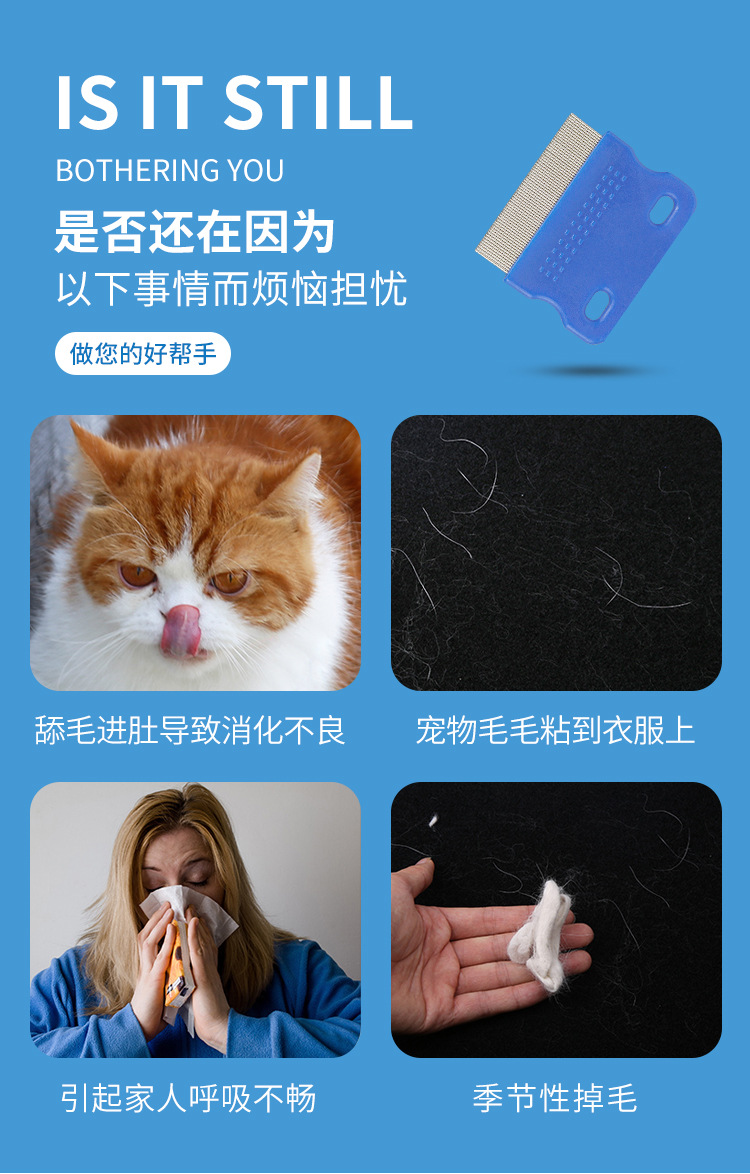 IS IT STILL

BOTHERING YOU

是否还在因为

以下事情而烦恼担忧

做您的好帮手

舔毛进肚导致消化不良

宠物毛毛粘到衣服上

引起家人呼吸不畅

季节性掉毛