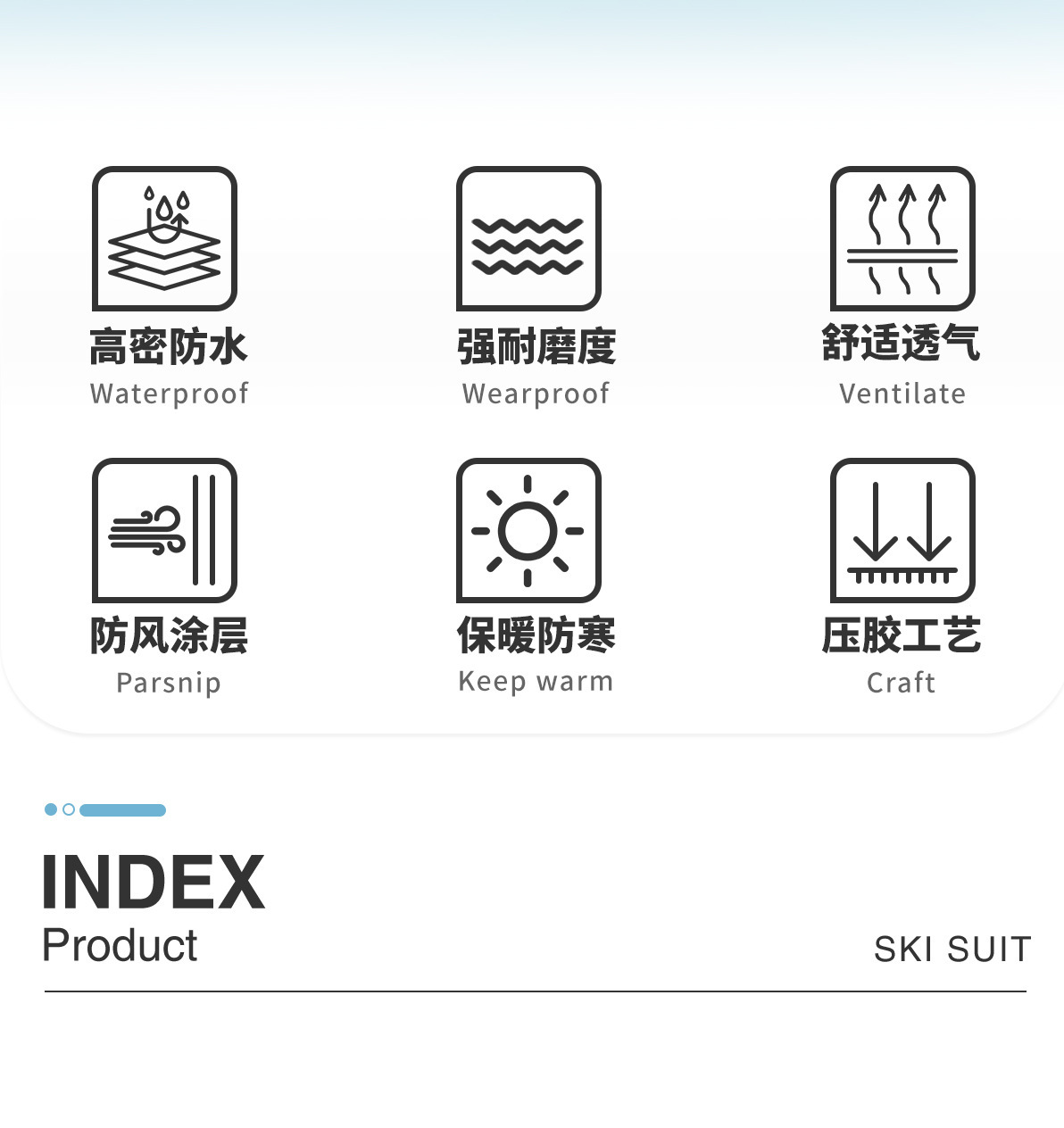 高密防水
Waterproof

强耐磨度
Wearproof

舒适透气
Ventilate

防风涂层
Parsnip

保暖防寒
Keep warm

压胶工艺
Craft

INDEX
Product

SKI SUIT