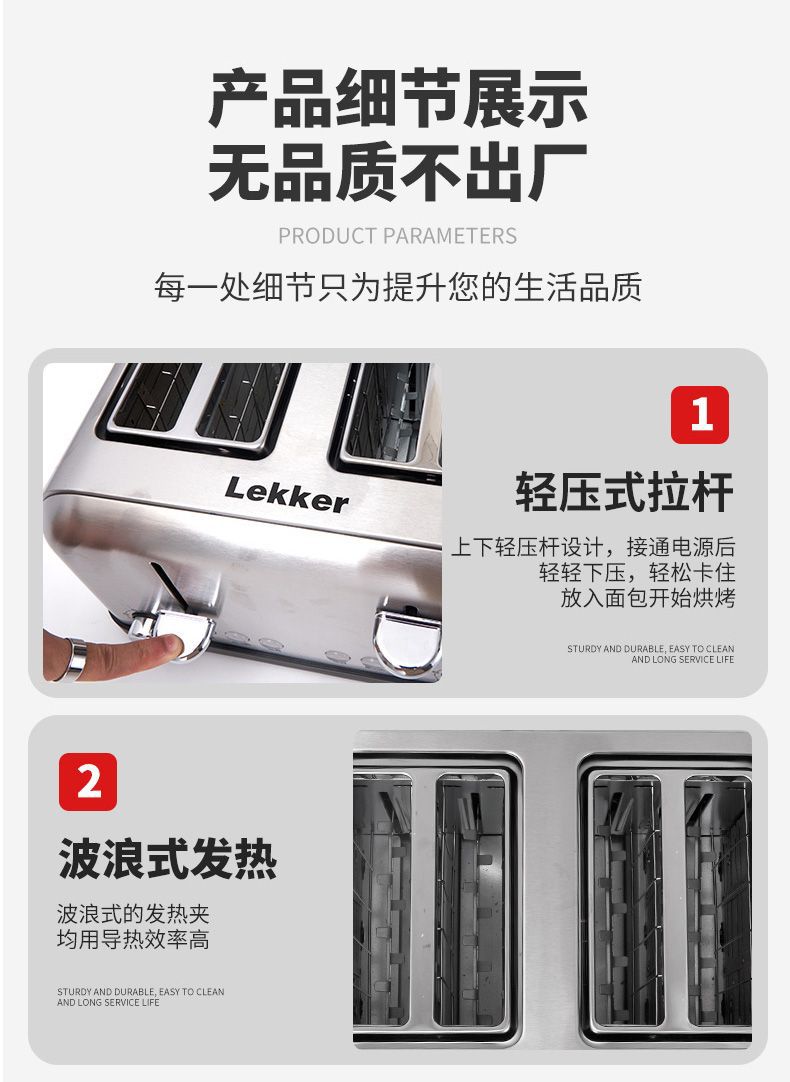 产品细节展示
无品质不出厂

PRODUCT PARAMETERS

每一处细节只为提升您的生活品质

Lekker

1

轻压式拉杆

上下轻压杆设计，接通电源后
轻轻下压，轻松卡住
放入面包开始烘烤

STURDY AND DURABLE, EASY TO CLEAN AND LONG SERVICE LIFE

2

波浪式发热

波浪式的发热夹
均用导热效率高

STURDY AND DURABLE, EASY TO CLEAN AND LONG SERVICE LIFE