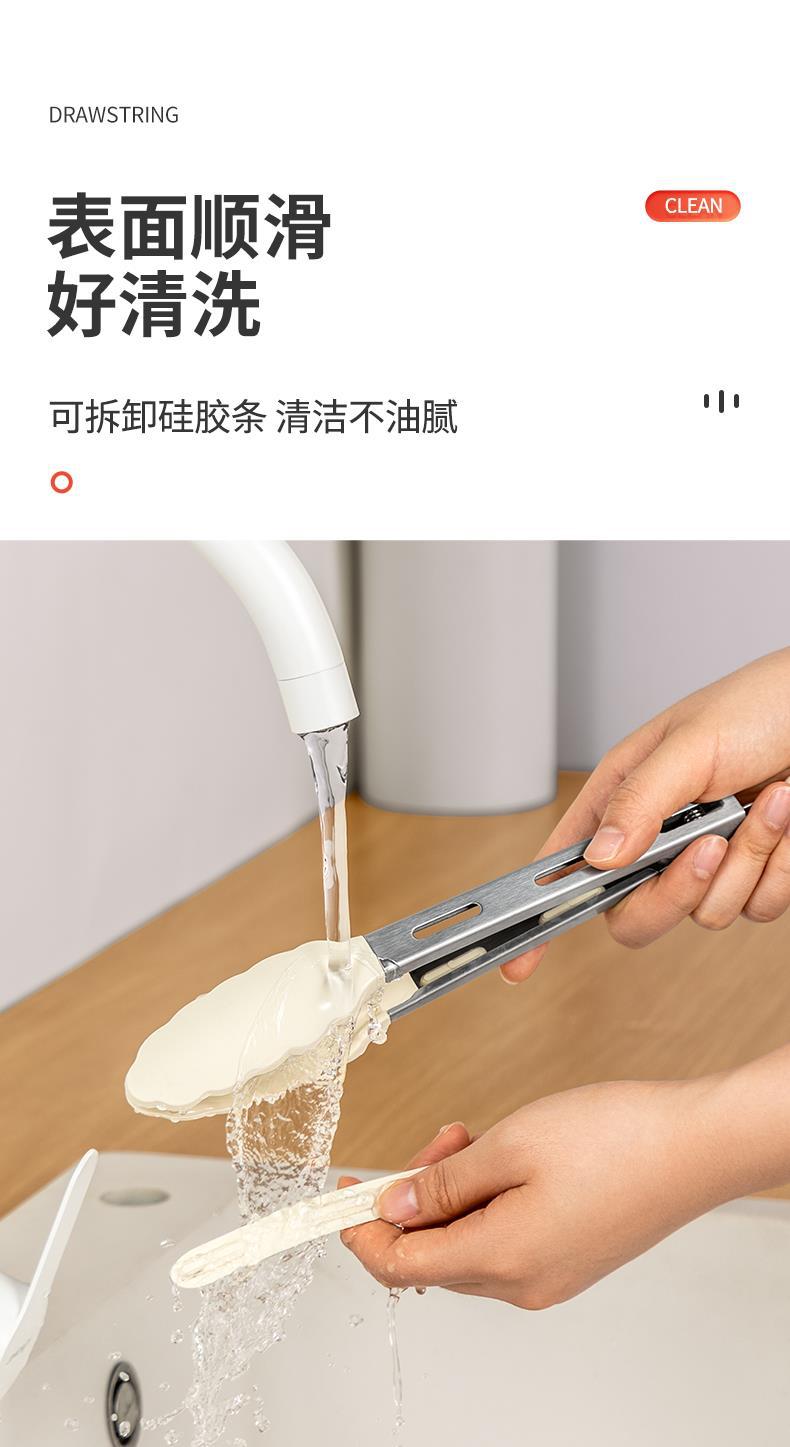 DRAWSTRING

表面顺滑
好清洗

CLEAN

可拆卸硅胶条 清洁不油腻