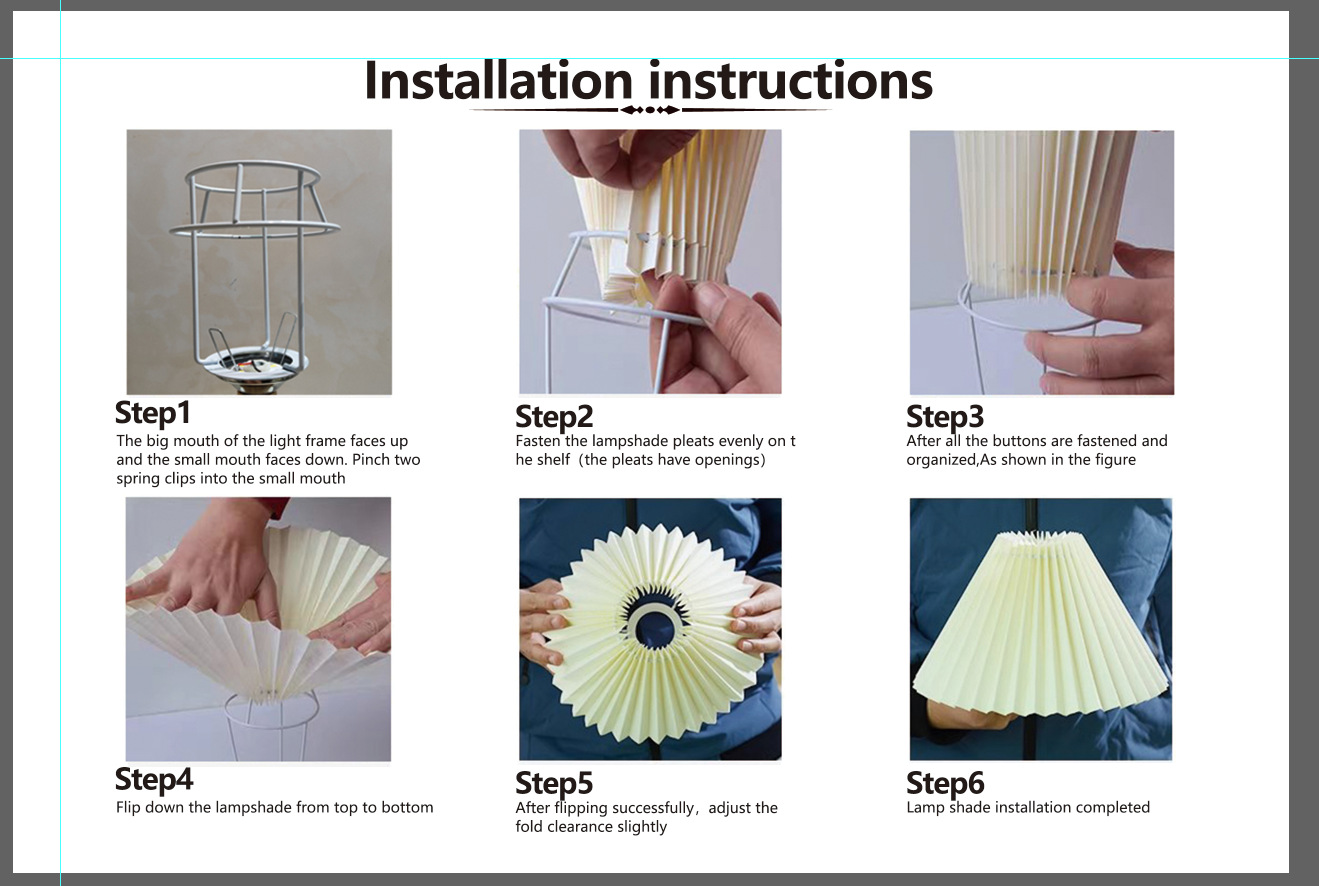 Installation instructions

Step1
The big mouth of the light frame faces up and the small mouth faces down. Pinch two spring clips into the small mouth

Step2
Fasten the lampshade pleats evenly on t he shelf（the pleats have openings)

Step3
After all the buttons are fastened and organized,As shown in the figure

Step4
Flip down the lampshade from top to bottom

Step5
After flipping successfully，adjust the fold clearance slightly

Step6
Lamp shade installation completed