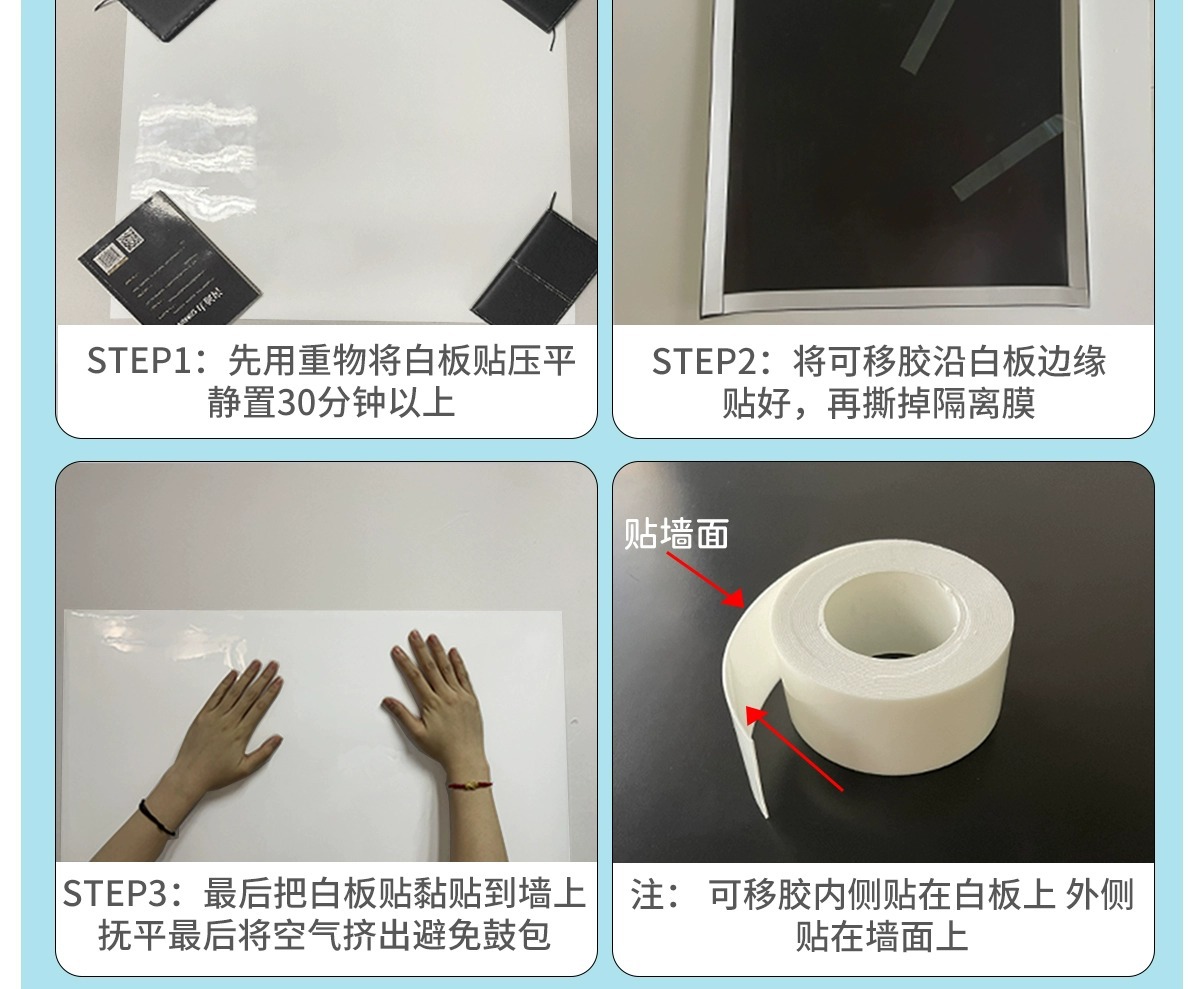 STEP1：先用重物将白板贴压平静置30分钟以上

STEP2：将可移胶沿白板边缘贴好，再撕掉隔离膜

STEP3：最后把白板贴黏贴到墙上抚平最后将空气挤出避免鼓包

贴墙面

注： 可移胶内侧贴在白板上 外侧贴在墙面上