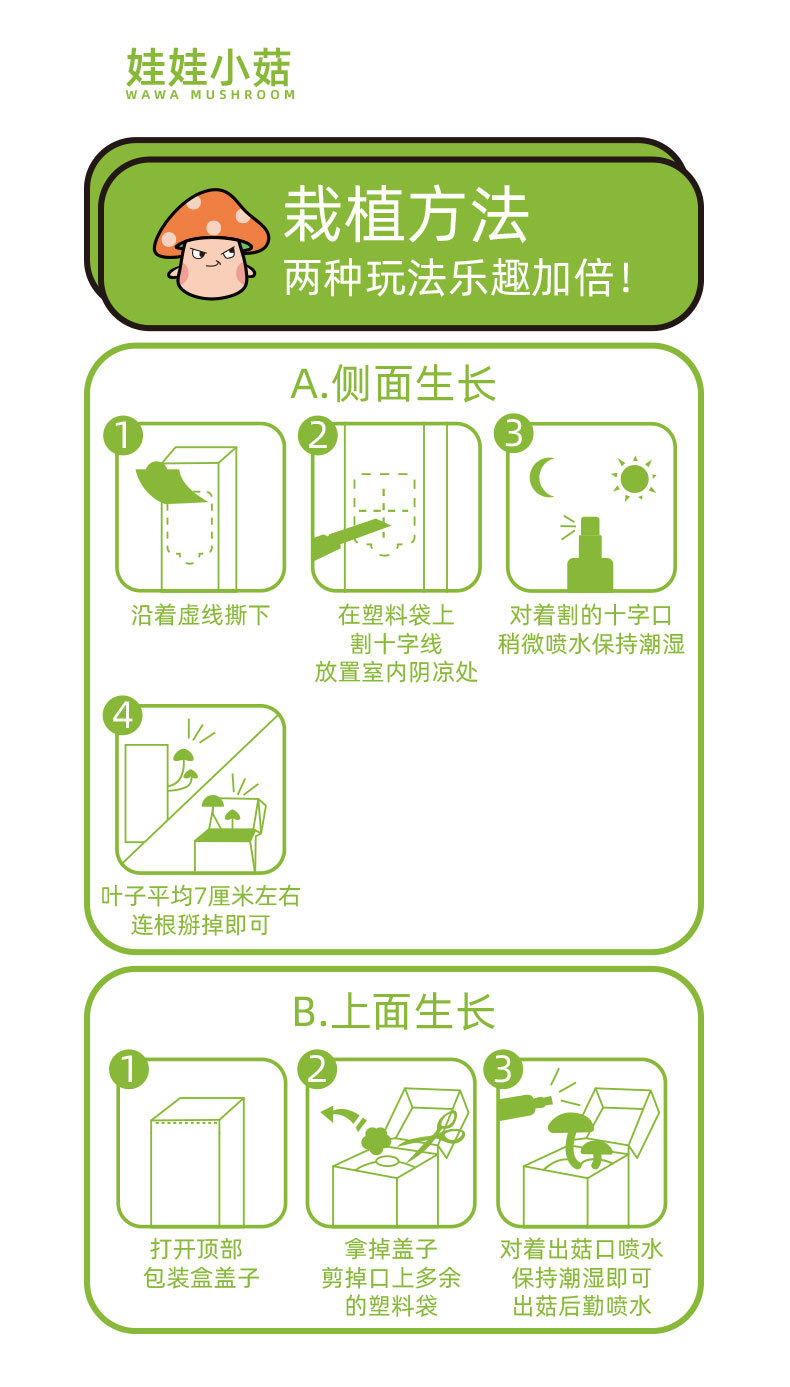 娃娃小菇
WAWA MUSHROOM

栽植方法
两种玩法乐趣加倍！

A.侧面生长

1
沿着虚线撕下

2
在塑料袋上
割十字线
放置室内阴凉处

3
对着割的十字口
稍微喷水保持潮湿

4
叶子平均7厘米左右
连根掰掉即可

B.上面生长

1
打开顶部
包装盒盖子

2
拿掉盖子
剪掉口上多余
的塑料袋

3
对着出菇口喷水
保持潮湿即可
出菇后勤喷水