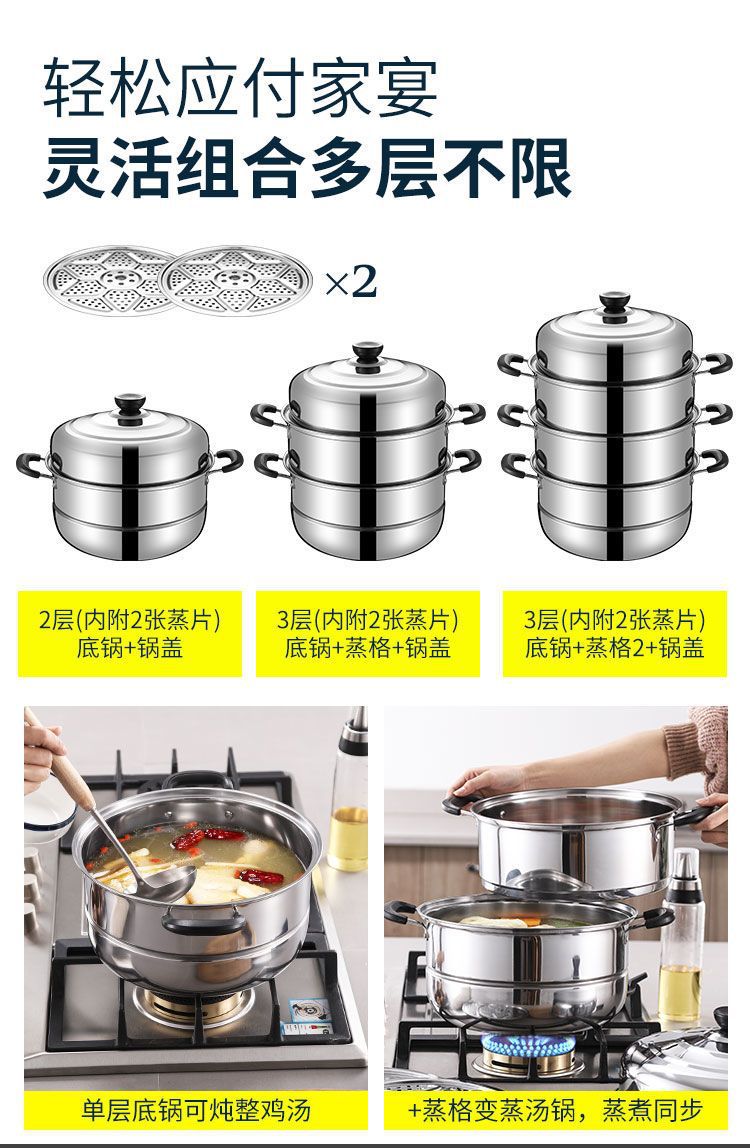 轻松应付家宴
灵活组合多层不限

×2

2层(内附2张蒸片)
底锅+锅盖

3层(内附2张蒸片)
底锅+蒸格+锅盖

3层(内附2张蒸片)
底锅+蒸格2+锅盖

单层底锅可炖整鸡汤

+蒸格变蒸汤锅，蒸煮同步