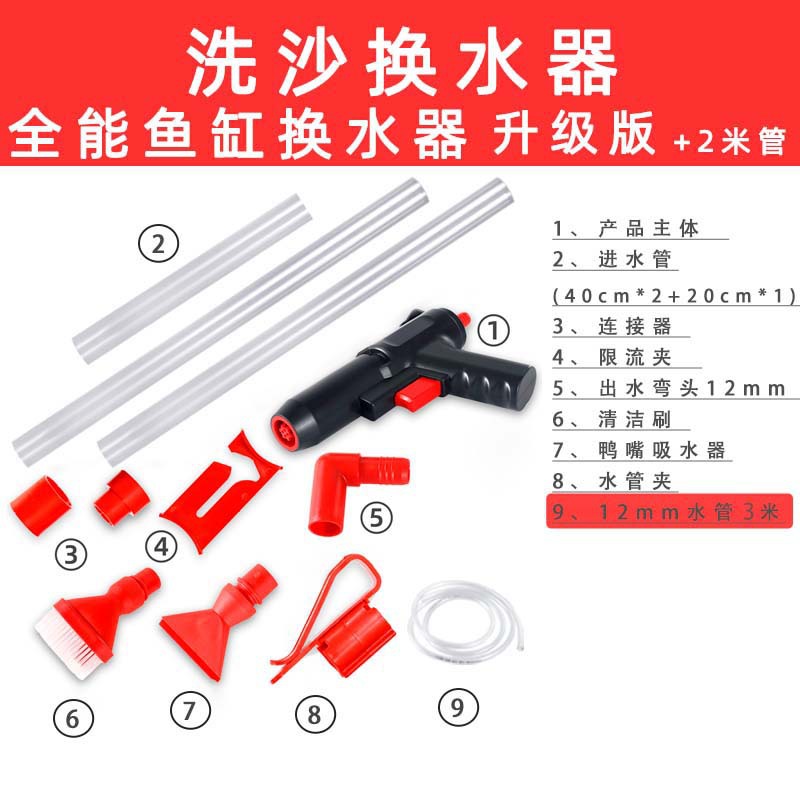 洗沙换水器
全能鱼缸换水器 升级版 +2米管

②
①
③ ④ ⑤
⑥ ⑦ ⑧ ⑨

1、产品主体
2、进水管
(40cm*2+20cm*1)
3、连接器
4、限流夹
5、出水弯头12mm
6、清洁刷
7、鸭嘴吸水器
8、水管夹
9、12mm水管3米