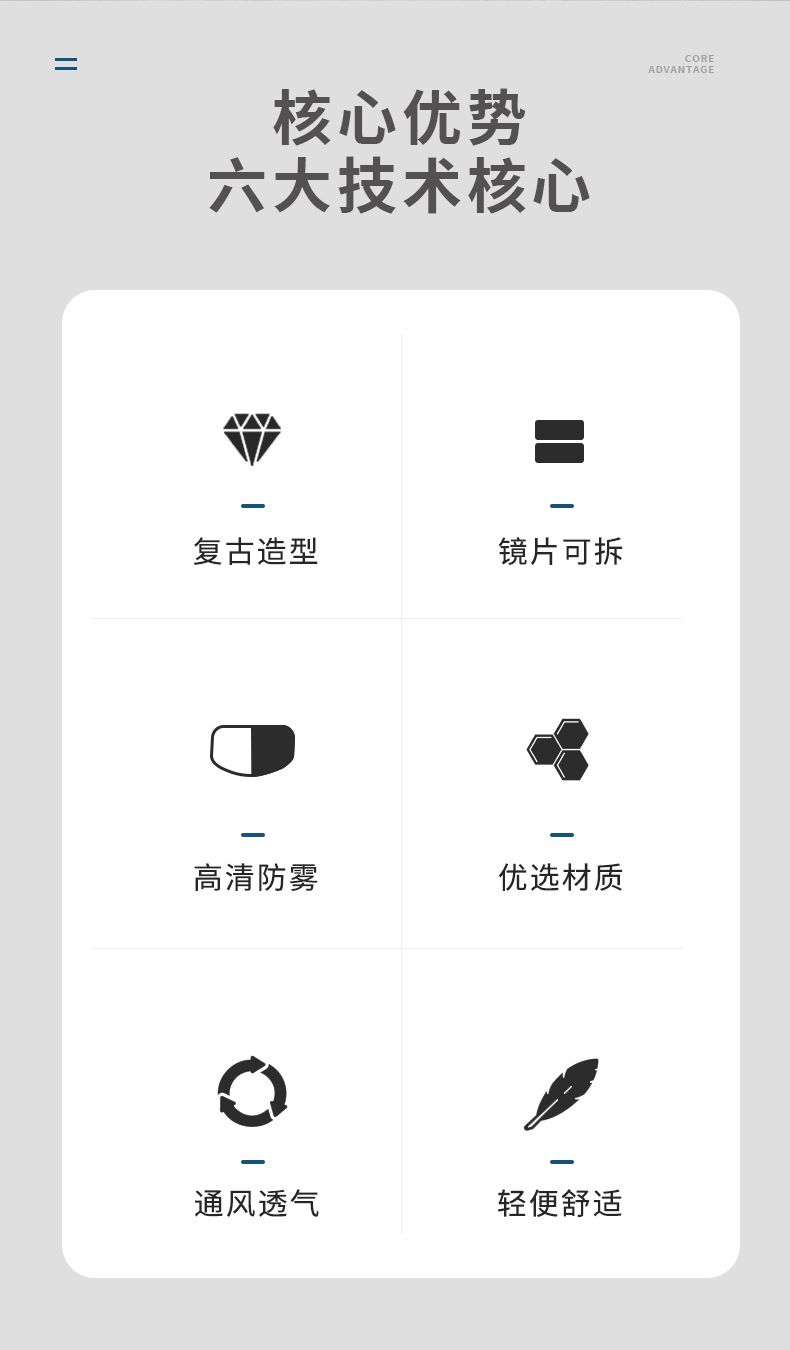 CORE
ADVANTAGE

核心优势
六大技术核心

复古造型

镜片可拆

高清防雾

优选材质

通风透气

轻便舒适