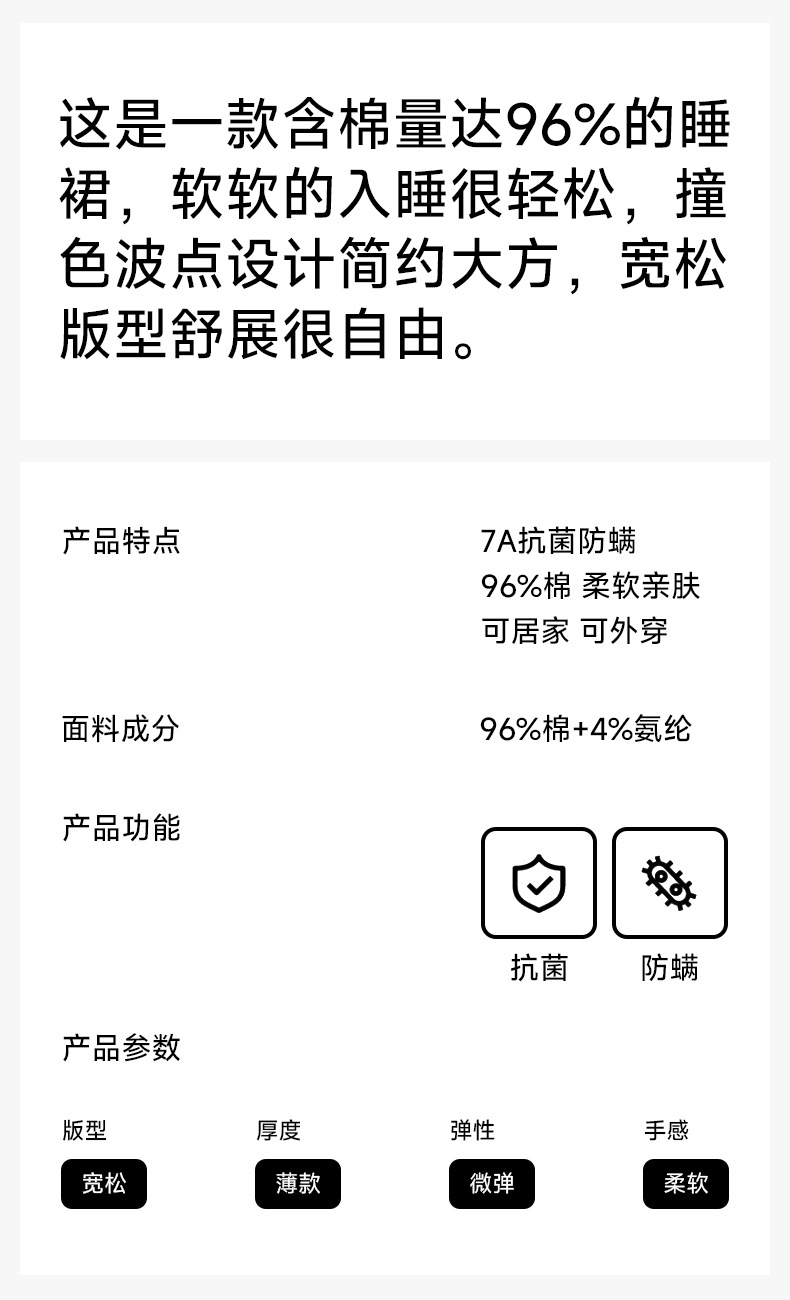 这是一款含棉量达96%的睡裙，软软的入睡很轻松，撞色波点设计简约大方，宽松版型舒展很自由。

产品特点

7A抗菌防螨
96%棉 柔软亲肤
可居家 可外穿

面料成分

96%棉+4%氨纶

产品功能

抗菌 防螨

产品参数

版型
宽松

厚度
薄款

弹性
微弹

手感
柔软