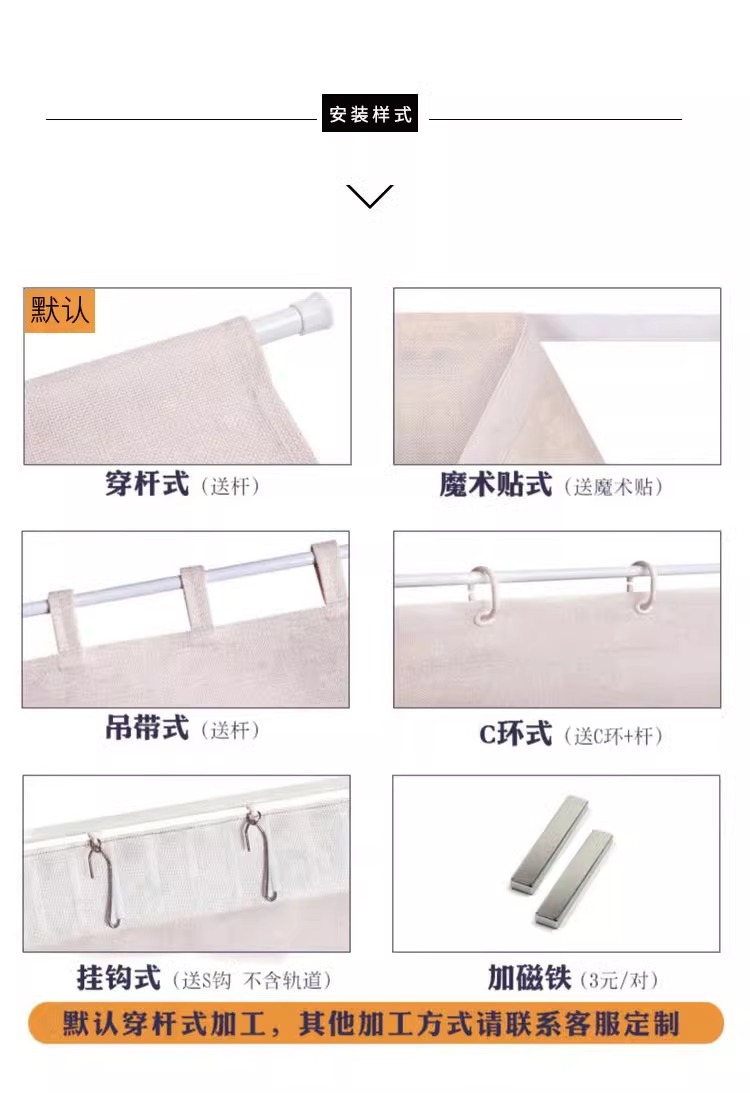 安装样式

默认

穿杆式（送杆）

魔术贴式（送魔术贴）

吊带式（送杆）

C环式（送C环+杆）

挂钩式（送S钩 不含轨道）

加磁铁（3元/对）

默认穿杆式加工，其他加工方式请联系客服定制