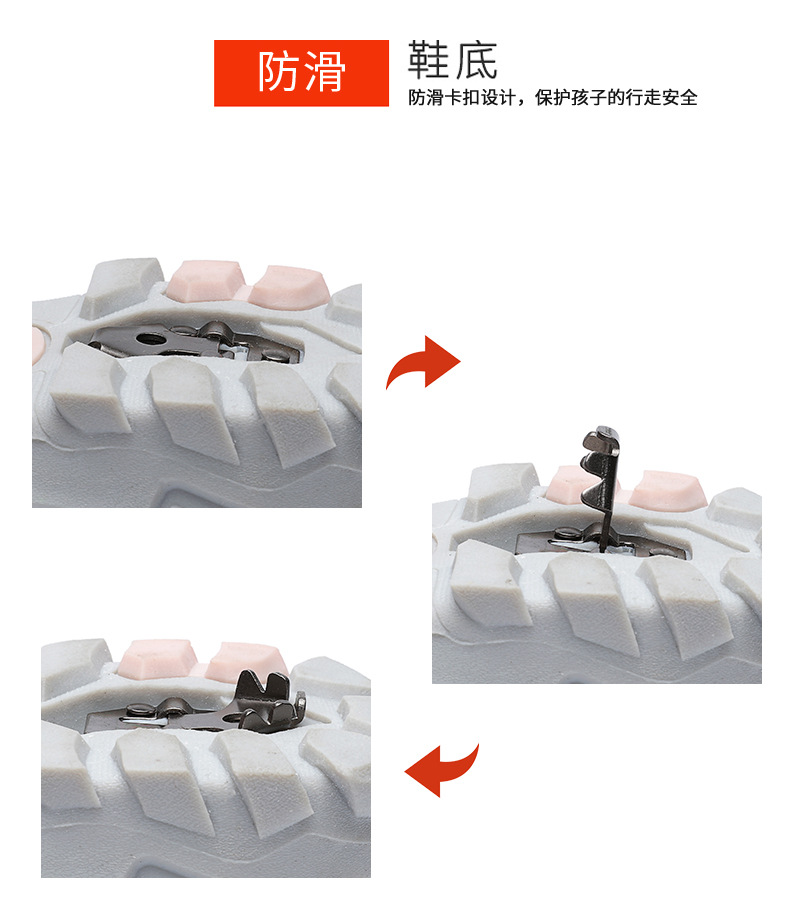 防滑 鞋底

防滑卡扣设计，保护孩子的行走安全