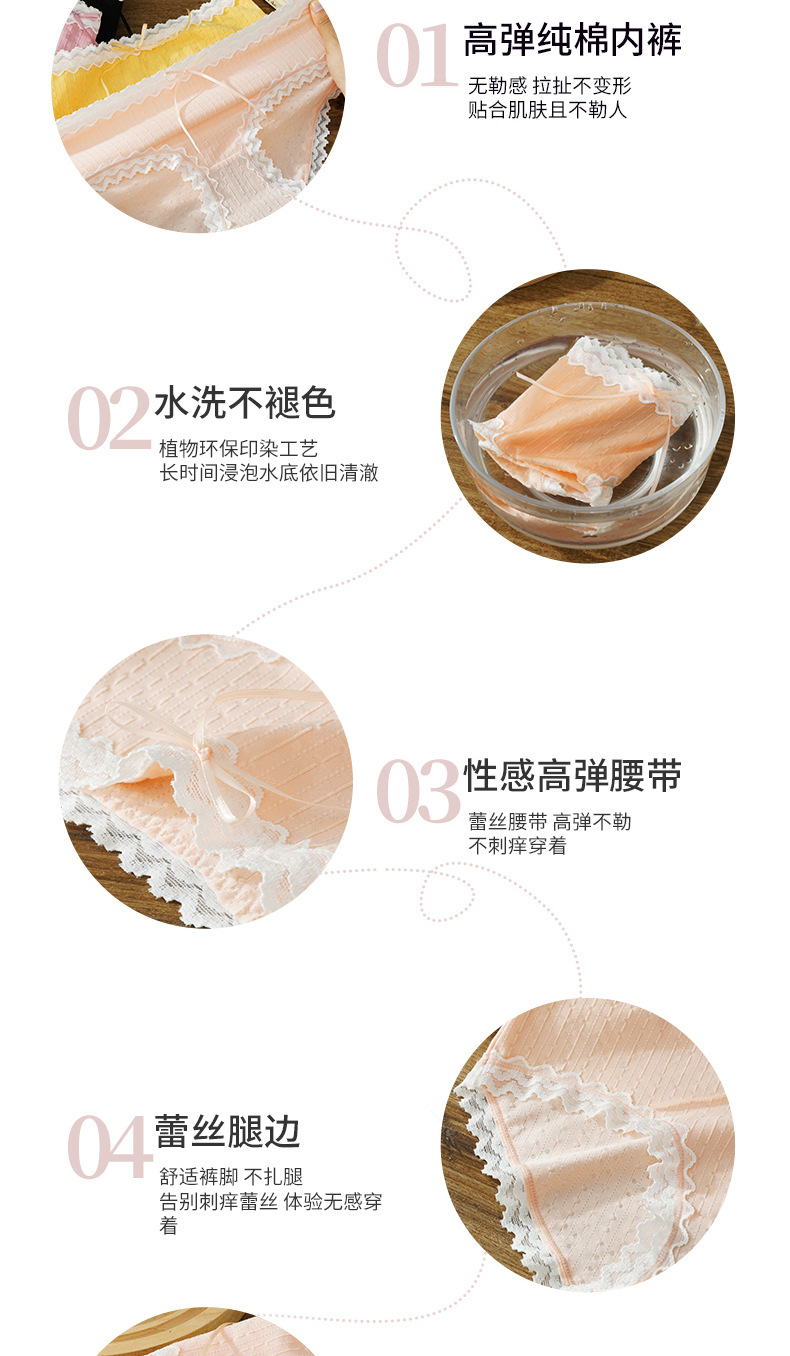 01 高弹纯棉内裤

无勒感 拉扯不变形
贴合肌肤且不勒人

02 水洗不褪色

植物环保印染工艺
长时间浸泡水底依旧清澈

03 性感高弹腰带

蕾丝腰带 高弹不勒
不刺痒穿着

04 蕾丝腿边

舒适裤脚 不扎腿
告别刺痒蕾丝 体验无感穿着