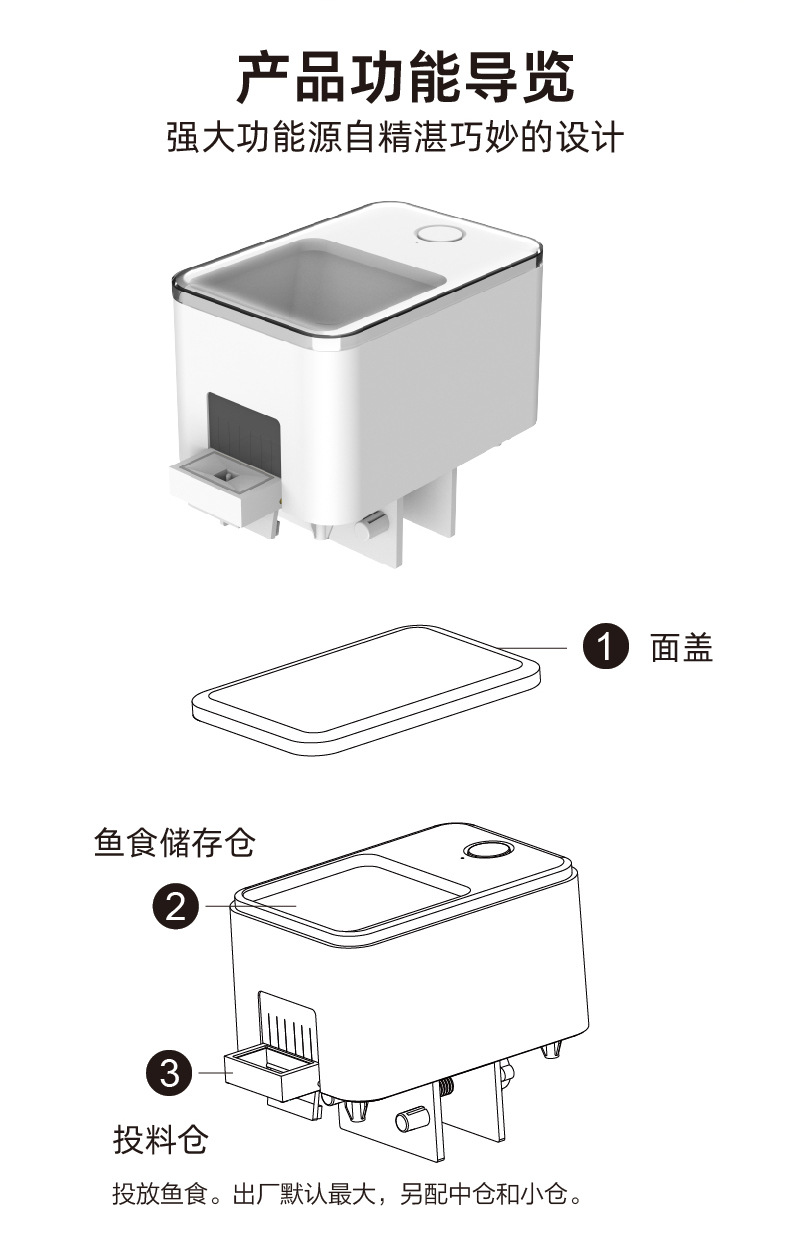 产品功能导览

强大功能源自精湛巧妙的设计

1 面盖

鱼食储存仓

2

3

投料仓

投放鱼食。出厂默认最大，另配中仓和小仓。