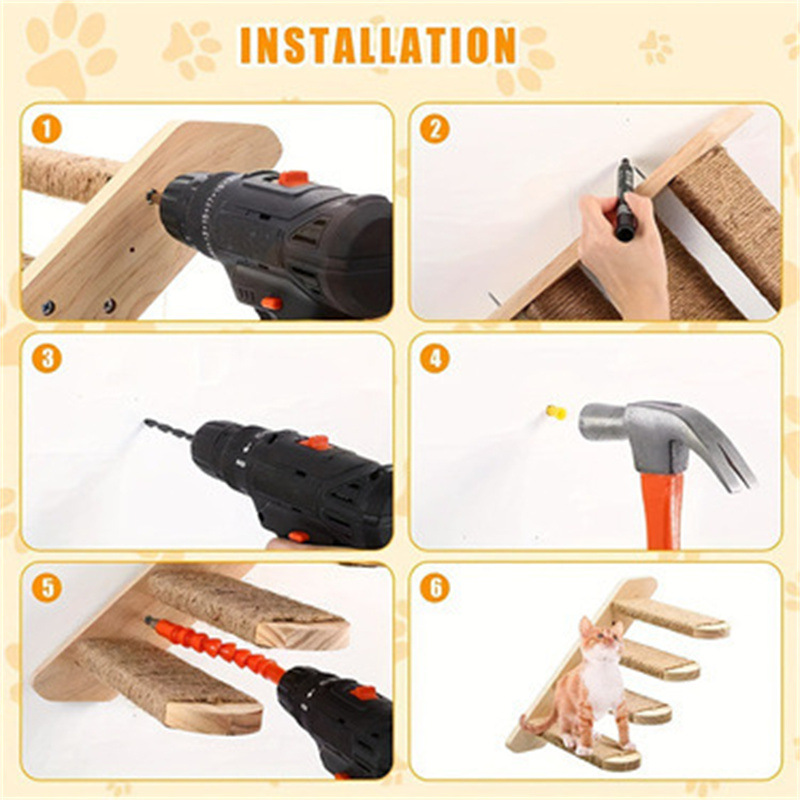 INSTALLATION

1

2

3

4

5

6