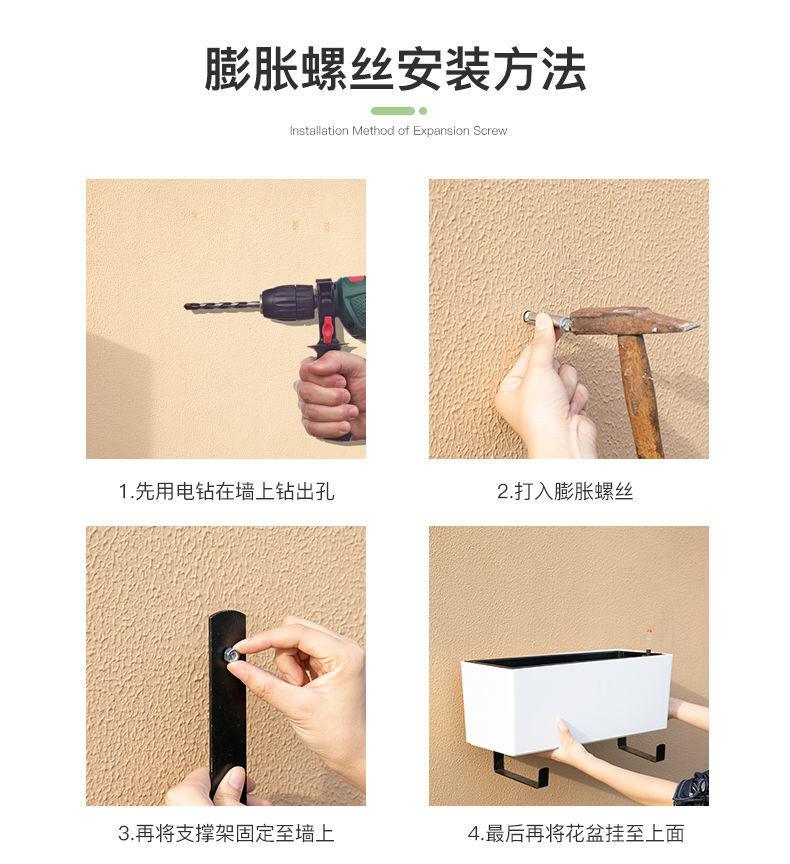 膨胀螺丝安装方法

Installation Method of Expansion Screw

1.先用电钻在墙上钻出孔

2.打入膨胀螺丝

3.再将支撑架固定至墙上

4.最后再将花盆挂至上面