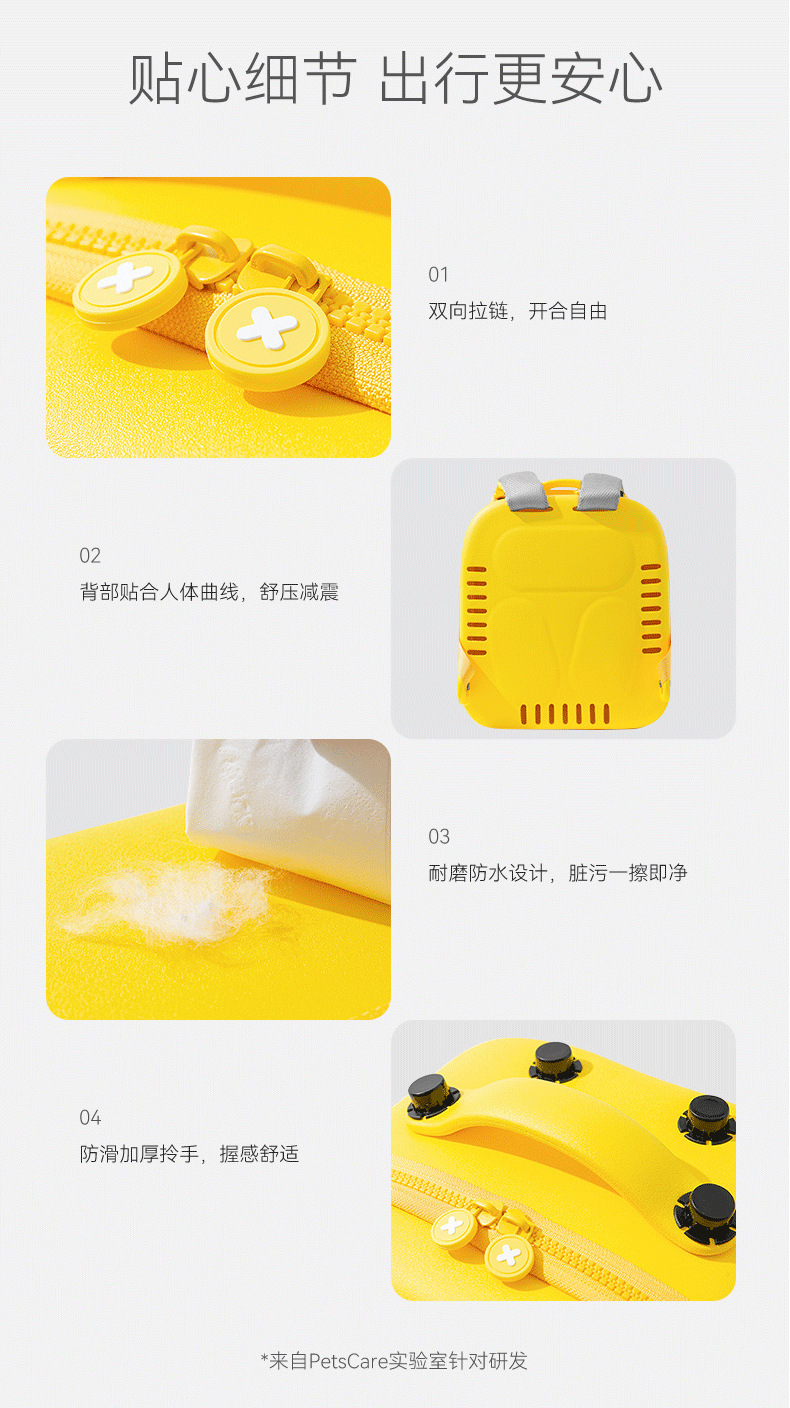 贴心细节 出行更安心

01
双向拉链，开合自由

02
背部贴合人体曲线，舒压减震

03
耐磨防水设计，脏污一擦即净

04
防滑加厚拎手，握感舒适

*来自PetsCare实验室针对研发