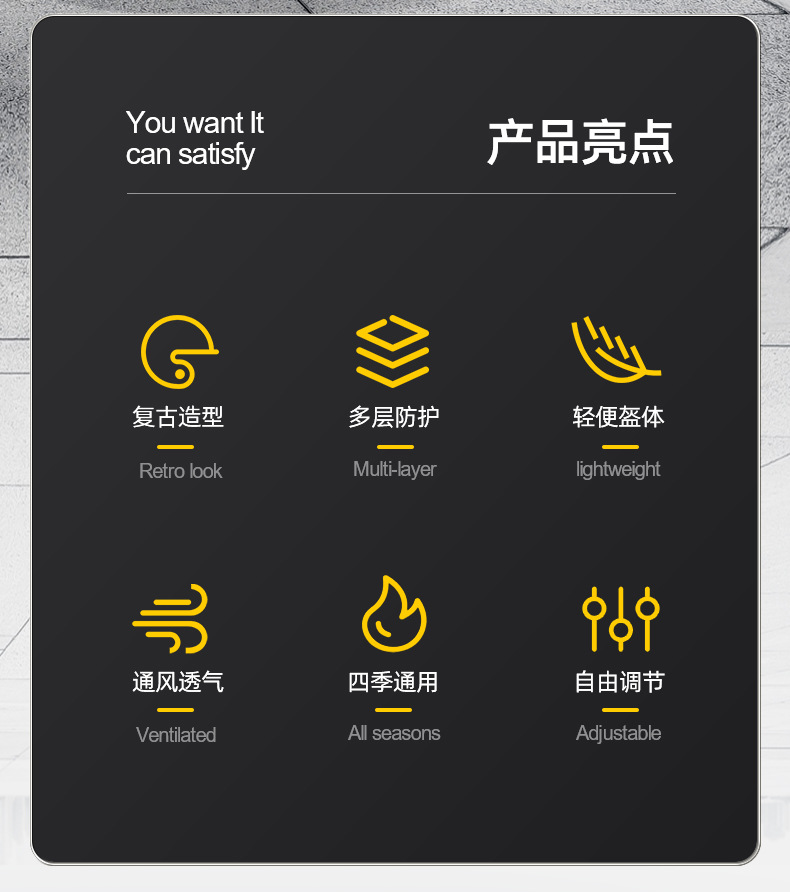 You want It
can satisfy

产品亮点

复古造型
Retro look

多层防护
Multi-layer

轻便盔体
lightweight

通风透气
Ventilated

四季通用
All seasons

自由调节
Adjustable