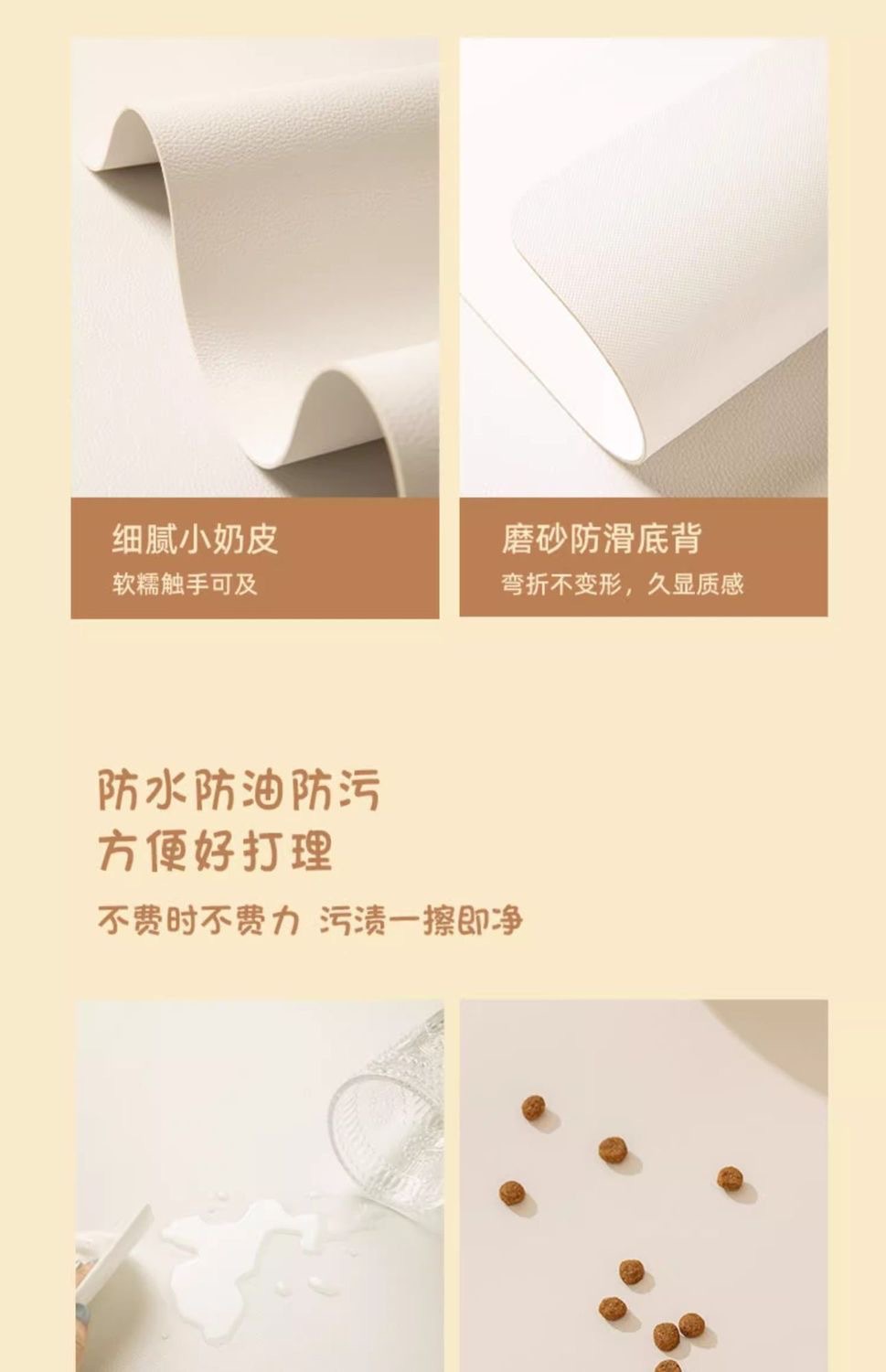 细腻小奶皮
软糯触手可及

磨砂防滑底背
弯折不变形，久显质感

防水防油防污
方便好打理

不费时不费力 污渍一擦即净