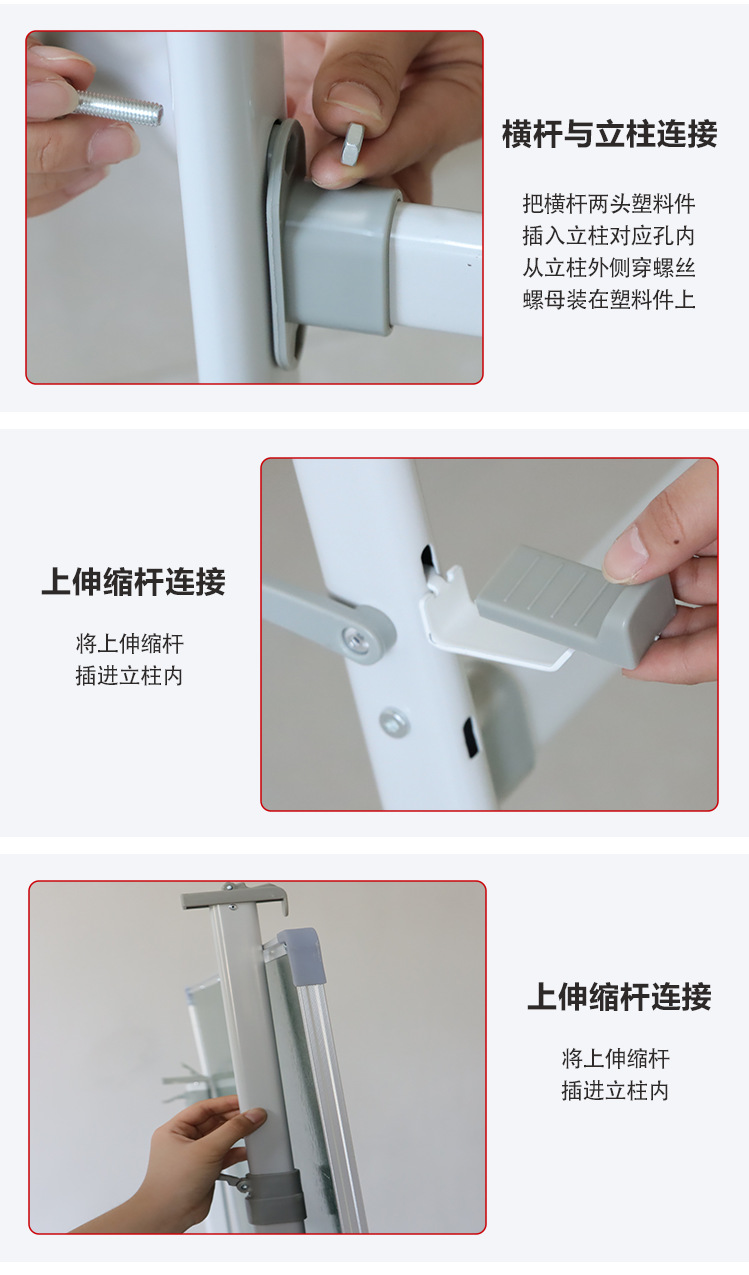 横杆与立柱连接

把横杆两头塑料件
插入立柱对应孔内
从立柱外侧穿螺丝
螺母装在塑料件上

上伸缩杆连接

将上伸缩杆
插进立柱内

上伸缩杆连接

将上伸缩杆
插进立柱内