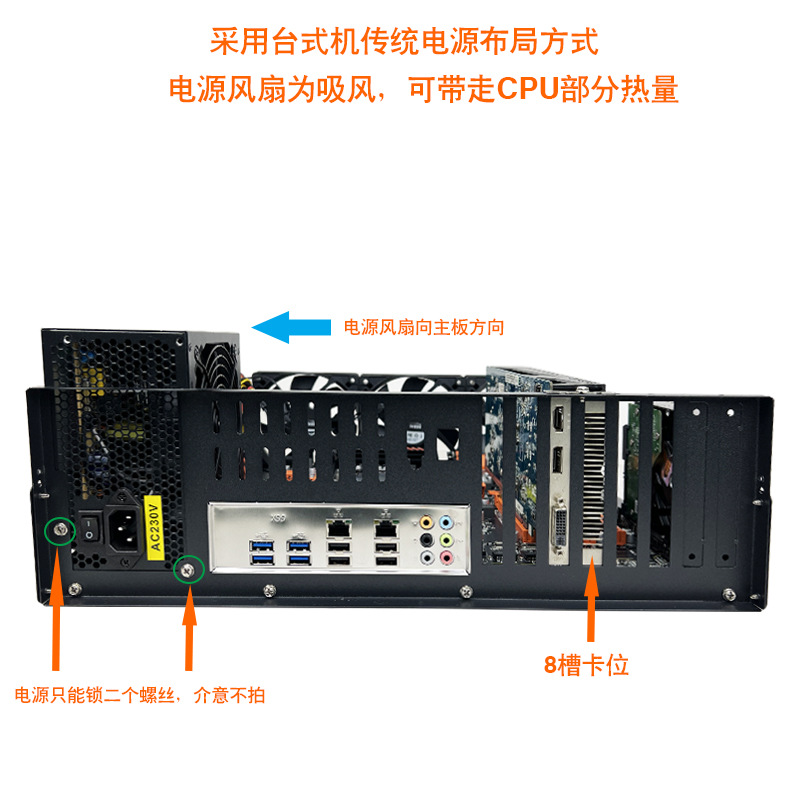 采用台式机传统电源布局方式
电源风扇为吸风，可带走CPU部分热量

电源风扇向主板方向

AC230V

电源只能锁二个螺丝，介意不拍

8槽卡位