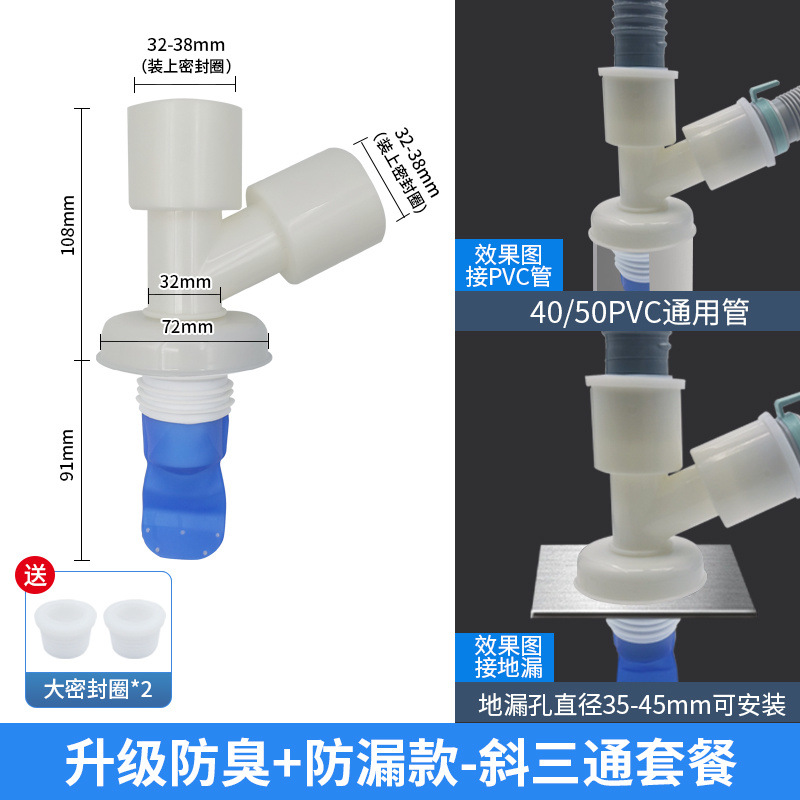 32-38mm
(装上密封圈)

32-38mm
(装上密封圈)

108mm

32mm

72mm

91mm

送

大密封圈*2

效果图
接PVC管

40/50PVC通用管

效果图
接地漏

地漏孔直径35-45mm可安装

升级防臭+防漏款-斜三通套餐