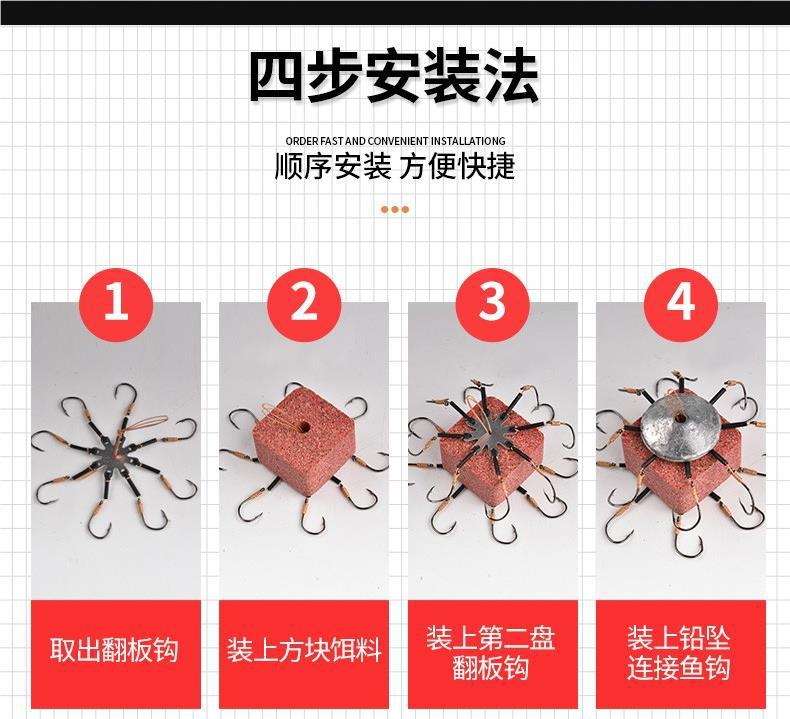 四步安装法

ORDER FAST AND CONVENIENT INSTALLATIONG

顺序安装 方便快捷

1

取出翻板钩

2

装上方块饵料

3

装上第二盘翻板钩

4

装上铅坠连接鱼钩