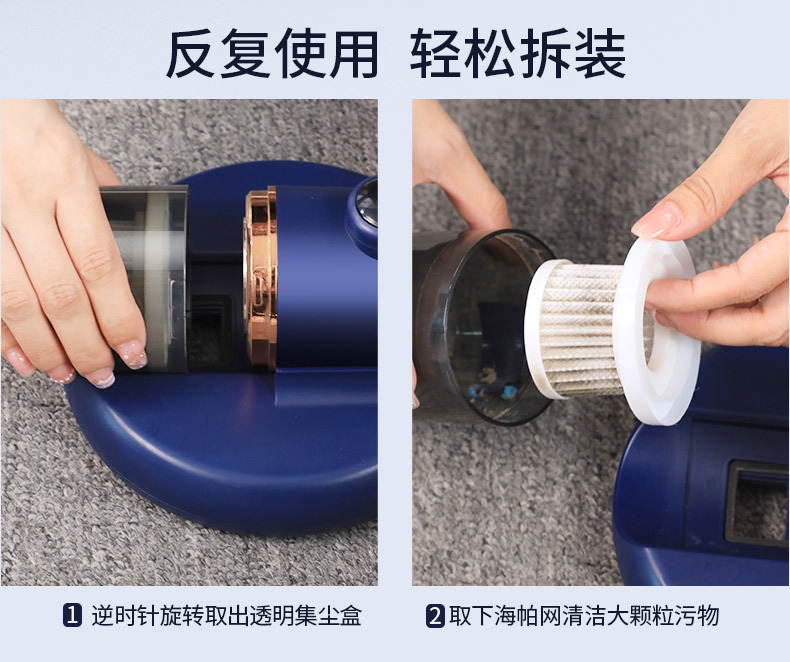 反复使用 轻松拆装

1 逆时针旋转取出透明集尘盒

2 取下海帕网清洁大颗粒污物