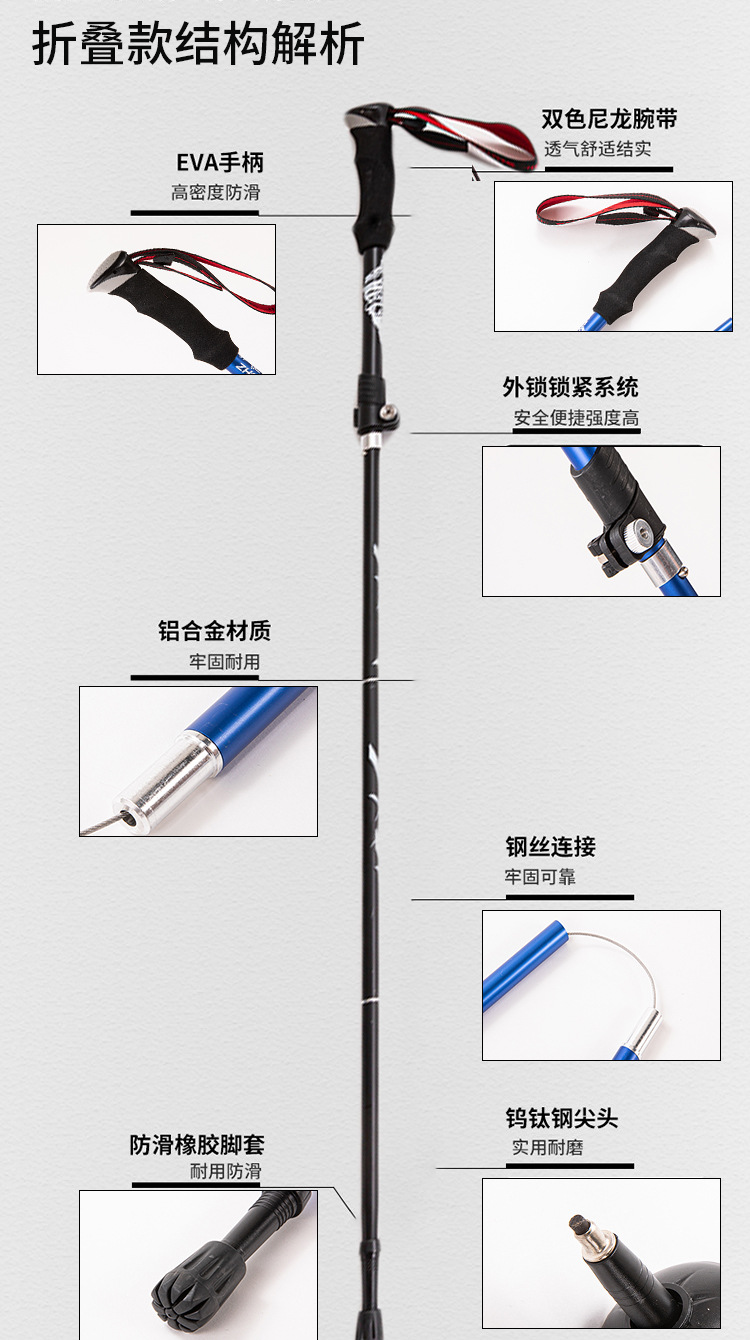 折叠款结构解析

EVA手柄
高密度防滑

双色尼龙腕带
透气舒适结实

外锁锁紧系统
安全便捷强度高

铝合金材质
牢固耐用

钢丝连接
牢固可靠

防滑橡胶脚套
耐用防滑

钨钛钢尖头
实用耐磨