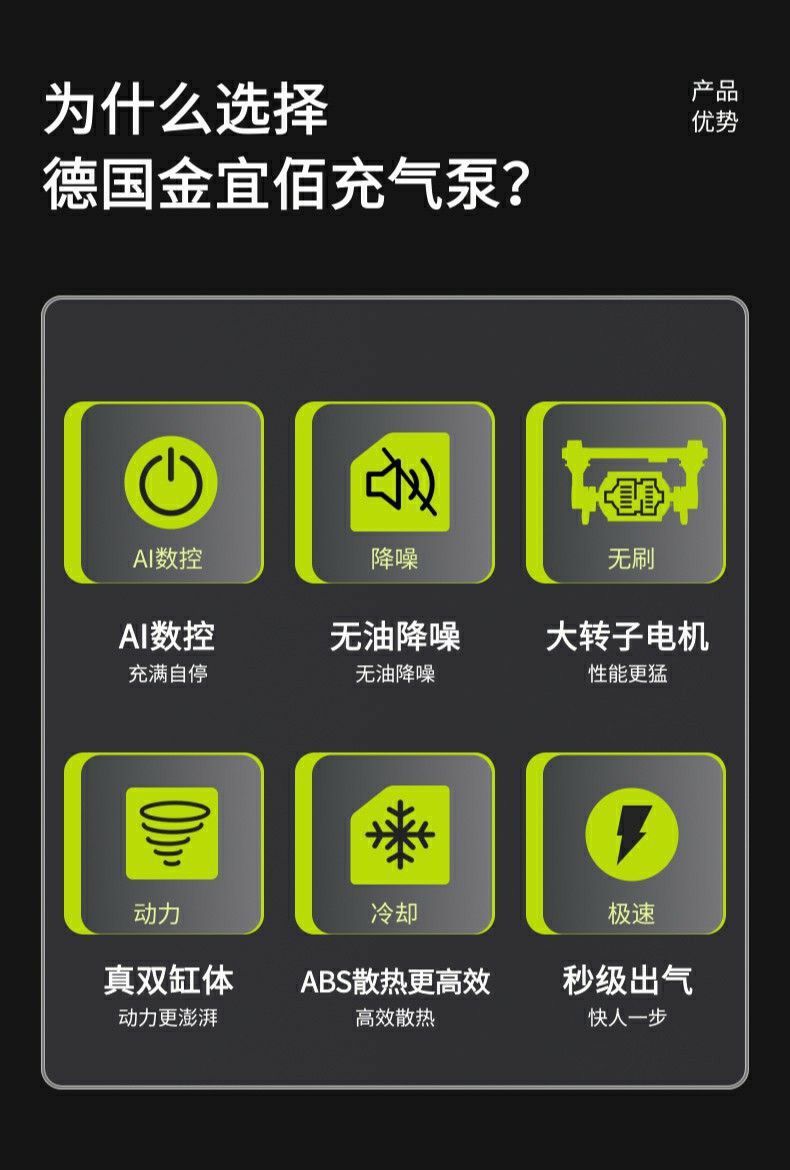 为什么选择
德国金宜佰充气泵?

产品
优势

AI数控

AI数控
充满自停

降噪

无油降噪
无油降噪

无刷

大转子电机
性能更猛

动力

真双缸体
动力更澎湃

冷却

ABS散热更高效
高效散热

极速

秒级出气
快人一步