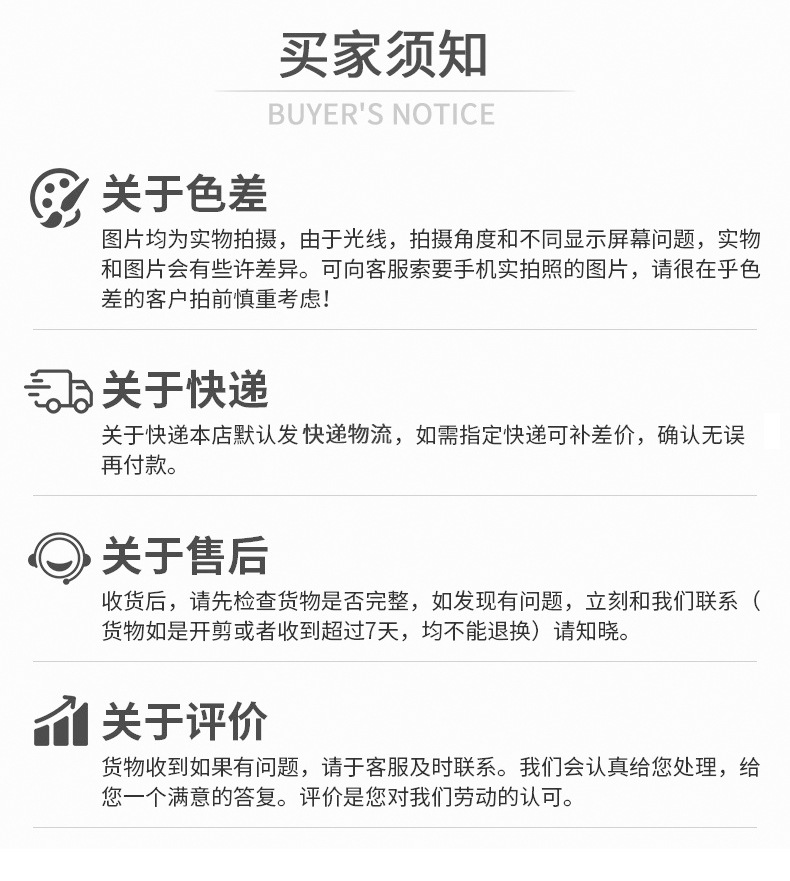 买家须知

BUYER'S NOTICE

关于色差

图片均为实物拍摄，由于光线，拍摄角度和不同显示屏幕问题，实物和图片会有些许差异。可向客服索要手机实拍照的图片，请很在乎色差的客户拍前慎重考虑!

关于快递

关于快递本店默认发 快递物流，如需指定快递可补差价，确认无误再付款。

关于售后

收货后，请先检查货物是否完整，如发现有问题，立刻和我们联系（货物如是开剪或者收到超过7天，均不能退换）请知晓。

关于评价

货物收到如果有问题，请于客服及时联系。我们会认真给您处理，给您一个满意的答复。评价是您对我们劳动的认可。