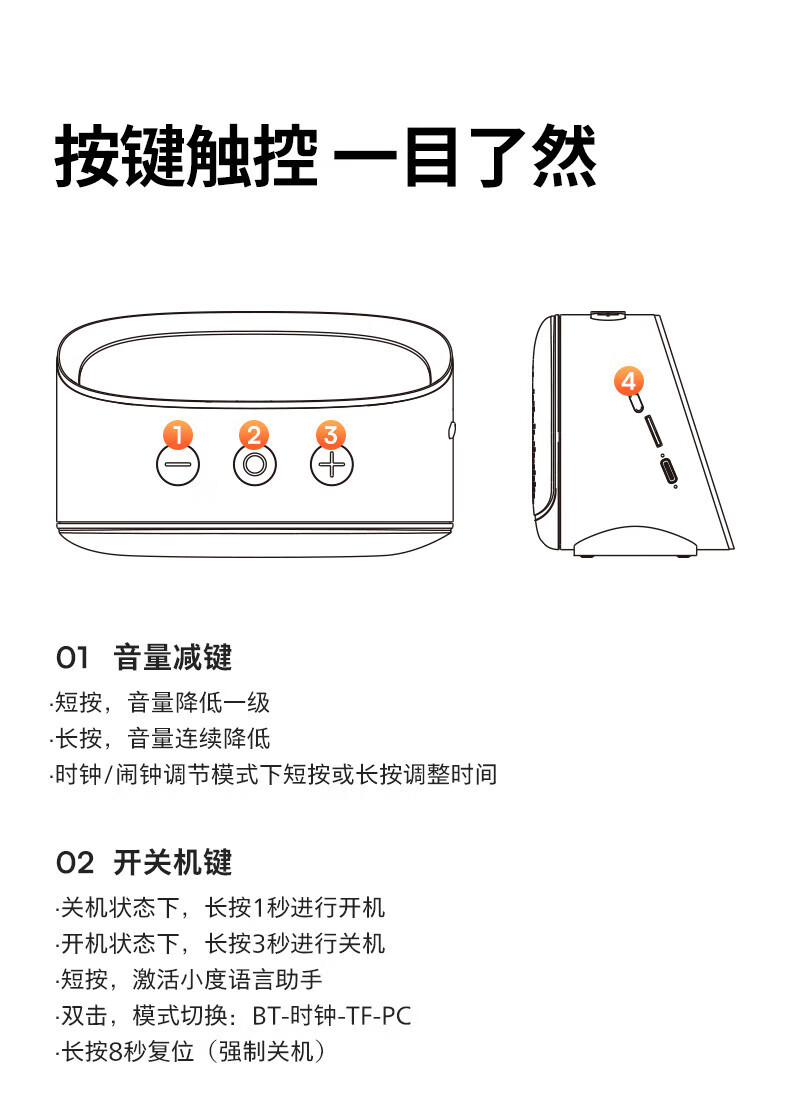 按键触控 一目了然

1
2
3
4

01 音量减键

·短按，音量降低一级
·长按，音量连续降低
·时钟/闹钟调节模式下短按或长按调整时间

02 开关机键

·关机状态下，长按1秒进行开机
·开机状态下，长按3秒进行关机
·短按，激活小度语言助手
·双击，模式切换：BT-时钟-TF-PC
·长按8秒复位（强制关机）