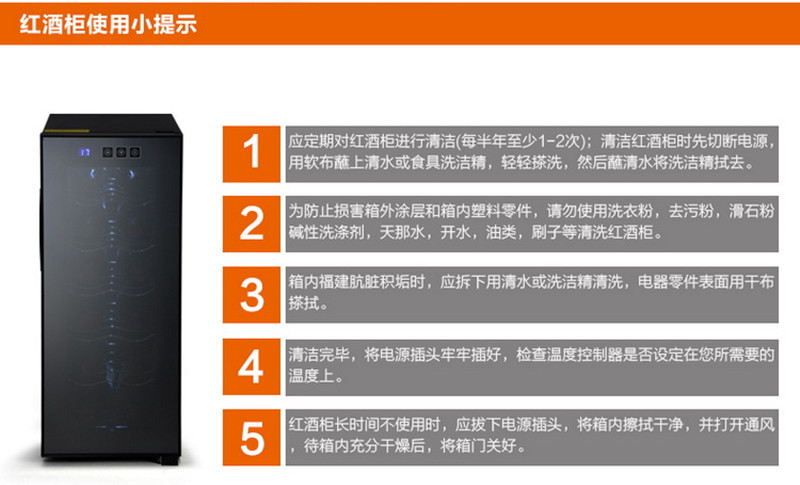 红酒柜使用小提示

1
应定期对红酒柜进行清洁(每半年至少1-2次)；清洁红酒柜时先切断电源，用软布蘸上清水或食具洗洁精，轻轻搽洗，然后蘸清水将洗洁精拭去。

2
为防止损害箱外涂层和箱内塑料零件，请勿使用洗衣粉，去污粉，滑石粉碱性洗涤剂，天那水，开水，油类，刷子等清洗红酒柜。

3
箱内福建肮脏积垢时，应拆下用清水或洗洁精清洗，电器零件表面用干布搽拭。

4
清洁完毕，将电源插头牢牢插好，检查温度控制器是否设定在您所需要的温度上。

5
红酒柜长时间不使用时，应拔下电源插头，将箱内擦拭干净，并打开通风，待箱内充分干燥后，将箱门关好。