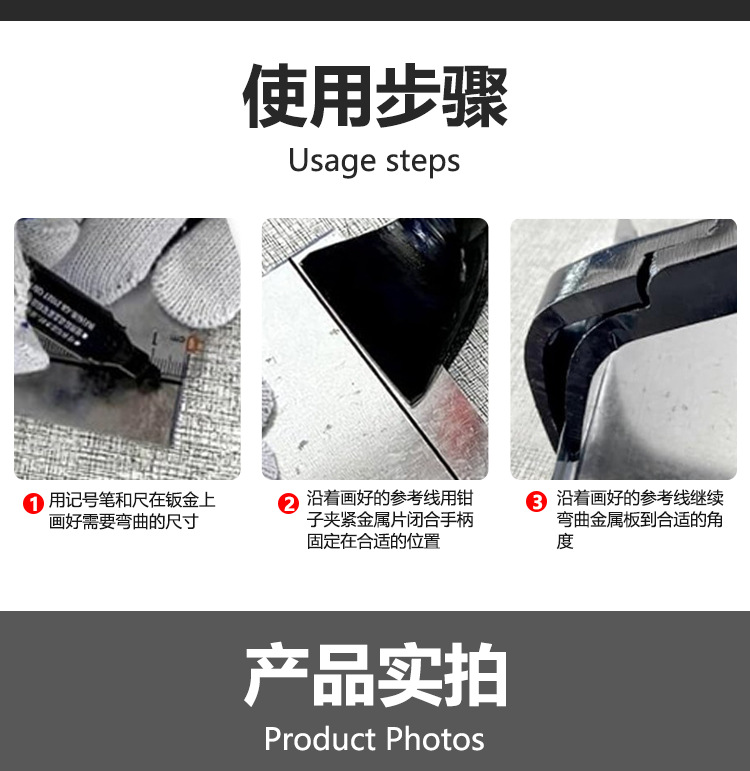 使用步骤
Usage steps

1 用记号笔和尺在钣金上画好需要弯曲的尺寸

2 沿着画好的参考线用钳子夹紧金属片闭合手柄固定在合适的位置

3 沿着画好的参考线继续弯曲金属板到合适的角度

产品实拍
Product Photos