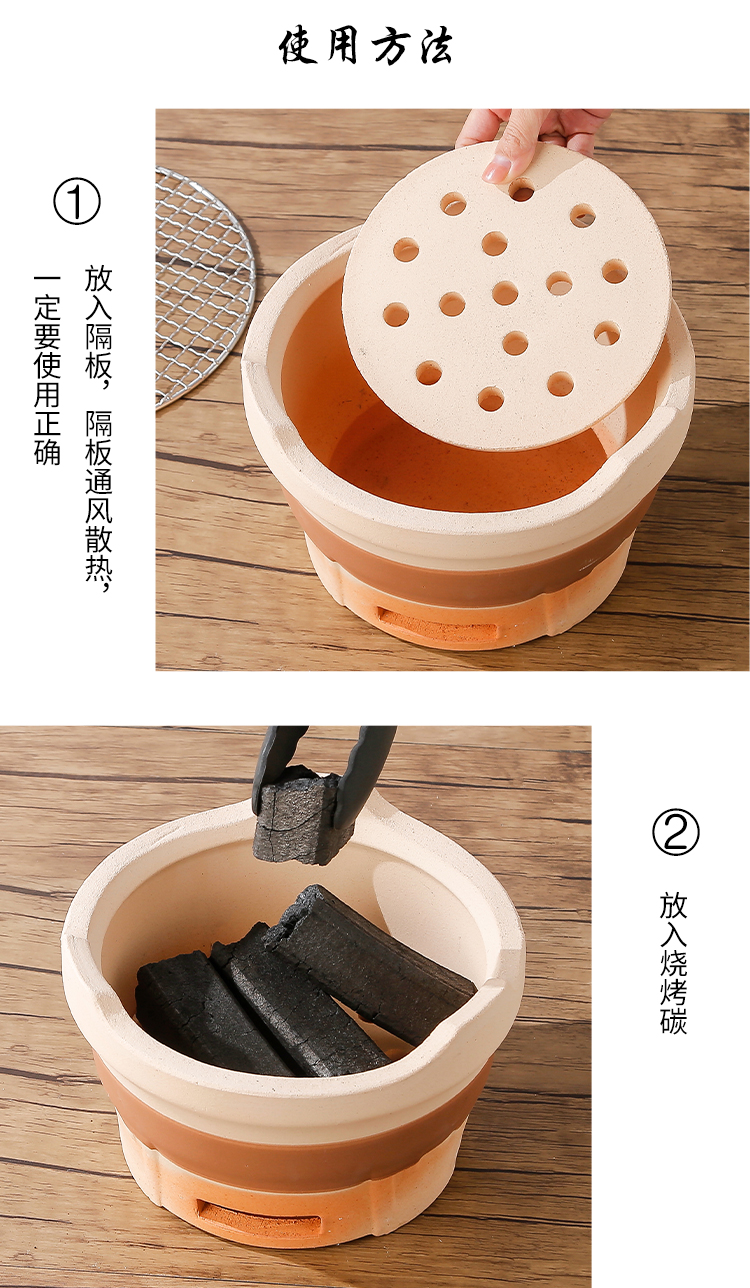 使用方法

①

放入隔板，隔板通风散热，一定要使用正确

②

放入烧烤碳